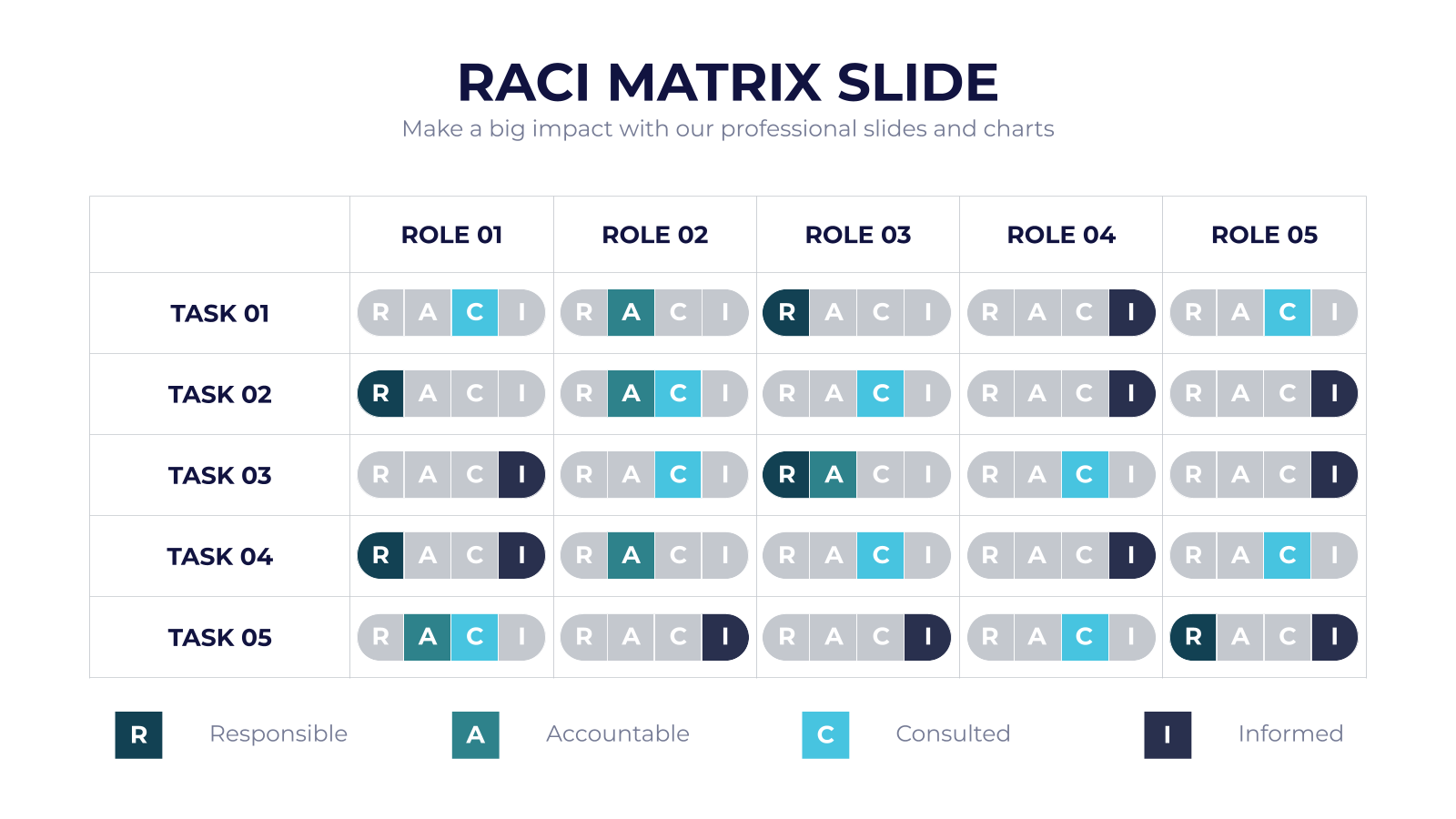 RACI MATRIX SLIDE

Make a big impact with our professional slides and charts

|  | ROLE 01 | ROLE 02 | ROLE 03 | ROLE 04 | ROLE 05 |
|---|---|---|---|---|---|
| TASK 01 | R A C I | R A C I | R A C I | R A C I | R A C I |
| TASK 02 | R A C I | R A C I | R A C I | R A C I | R A C I |
| TASK 03 | R A C I | R A C I | R A C I | R A C I | R A C I |
| TASK 04 | R A C I | R A C I | R A C I | R A C I | R A C I |
| TASK 05 | R A C I | R A C I | R A C I | R A C I | R A C I |

R Responsible
A Accountable
C Consulted
I Informed