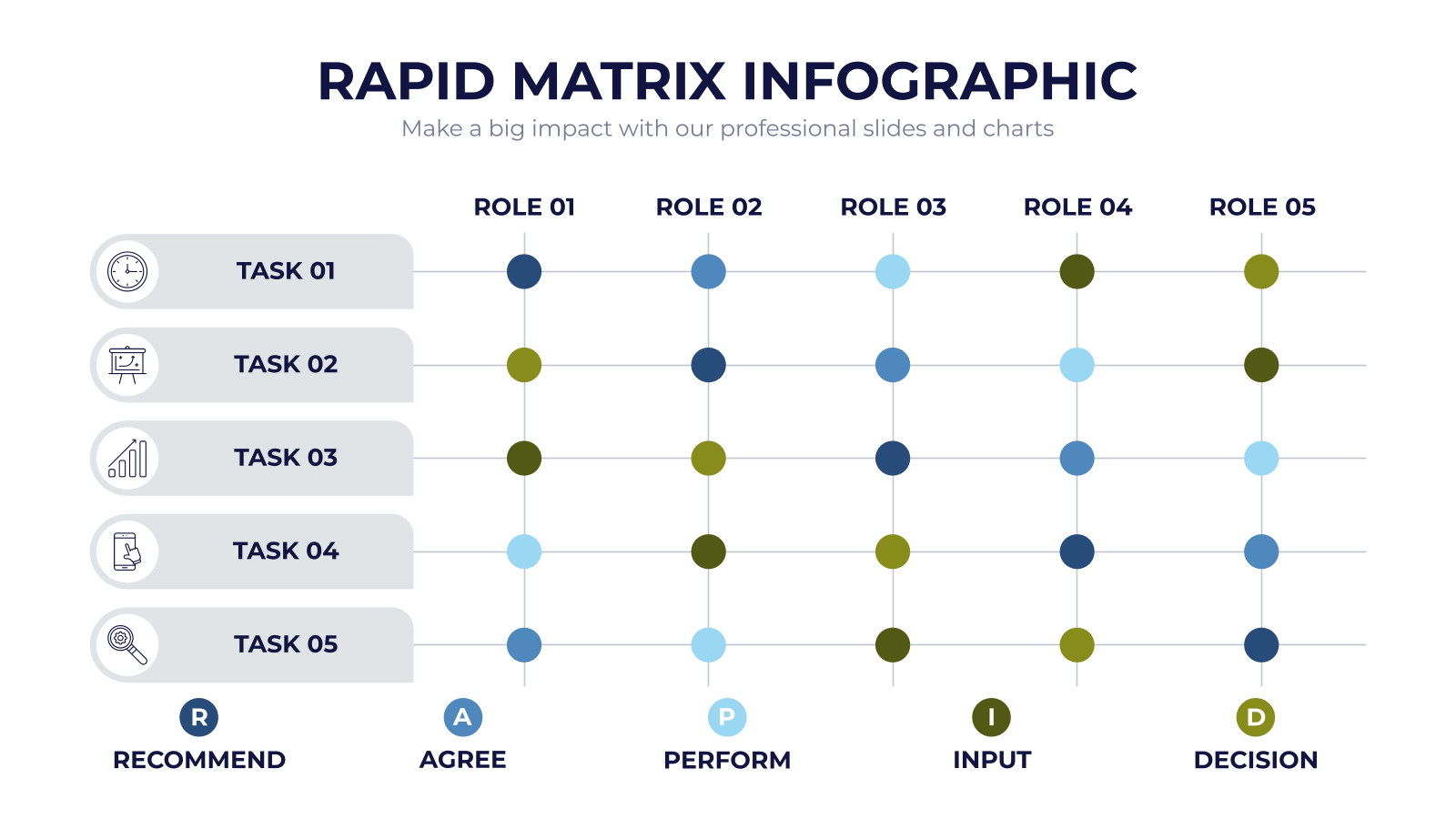 RAPID MATRIX INFOGRAPHIC

Make a big impact with our professional slides and charts

ROLE 01 ROLE 02 ROLE 03 ROLE 04 ROLE 05

TASK 01

TASK 02

TASK 03

TASK 04

TASK 05

R
RECOMMEND

A
AGREE

P
PERFORM

I
INPUT

D
DECISION