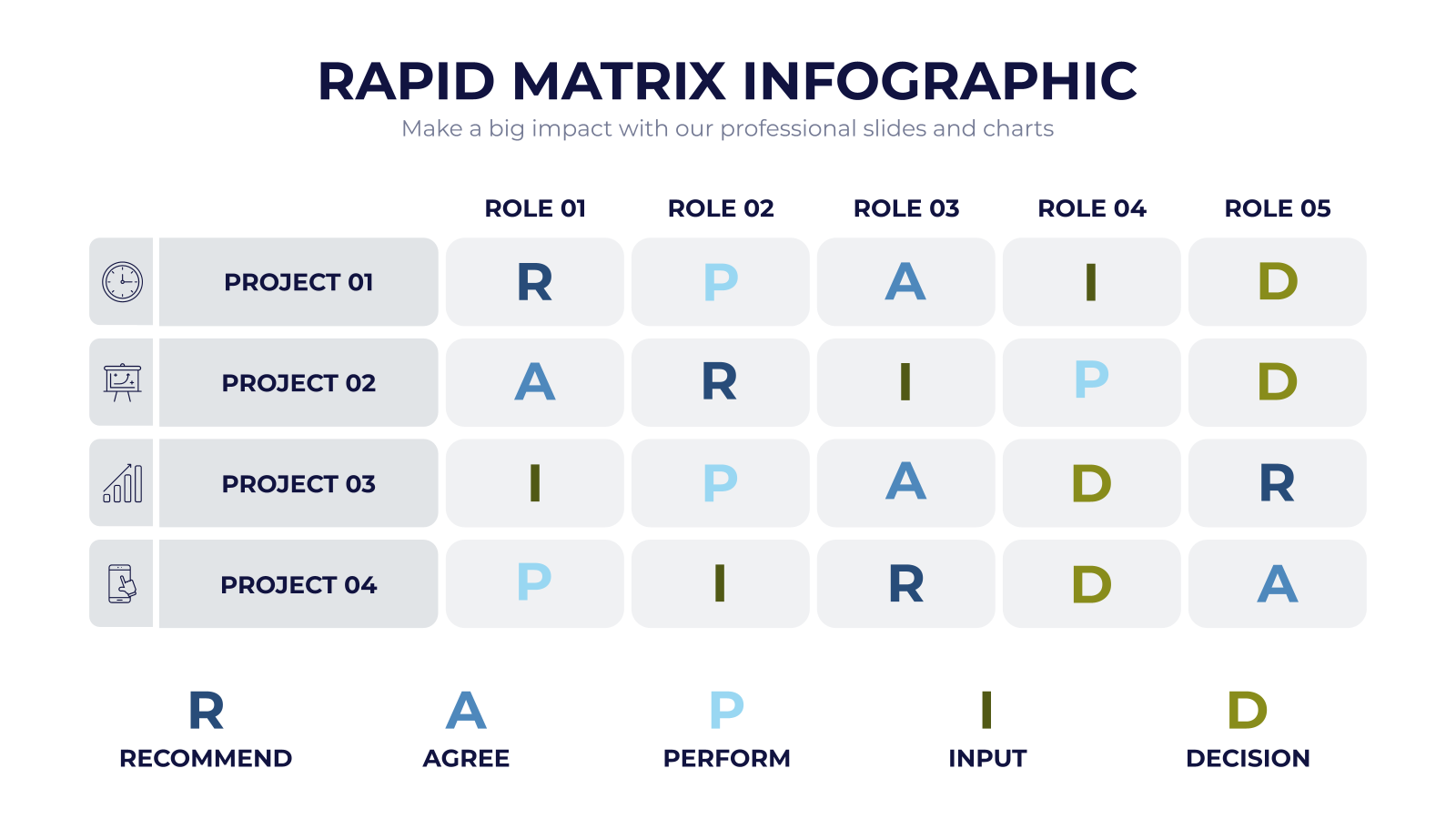 RAPID MATRIX INFOGRAPHIC

Make a big impact with our professional slides and charts

| | ROLE 01 | ROLE 02 | ROLE 03 | ROLE 04 | ROLE 05 |
|---|---|---|---|---|---|
| PROJECT 01 | R | P | A | I | D |
| PROJECT 02 | A | R | I | P | D |
| PROJECT 03 | I | P | A | D | R |
| PROJECT 04 | P | I | R | D | A |

R
RECOMMEND

A
AGREE

P
PERFORM

I
INPUT

D
DECISION