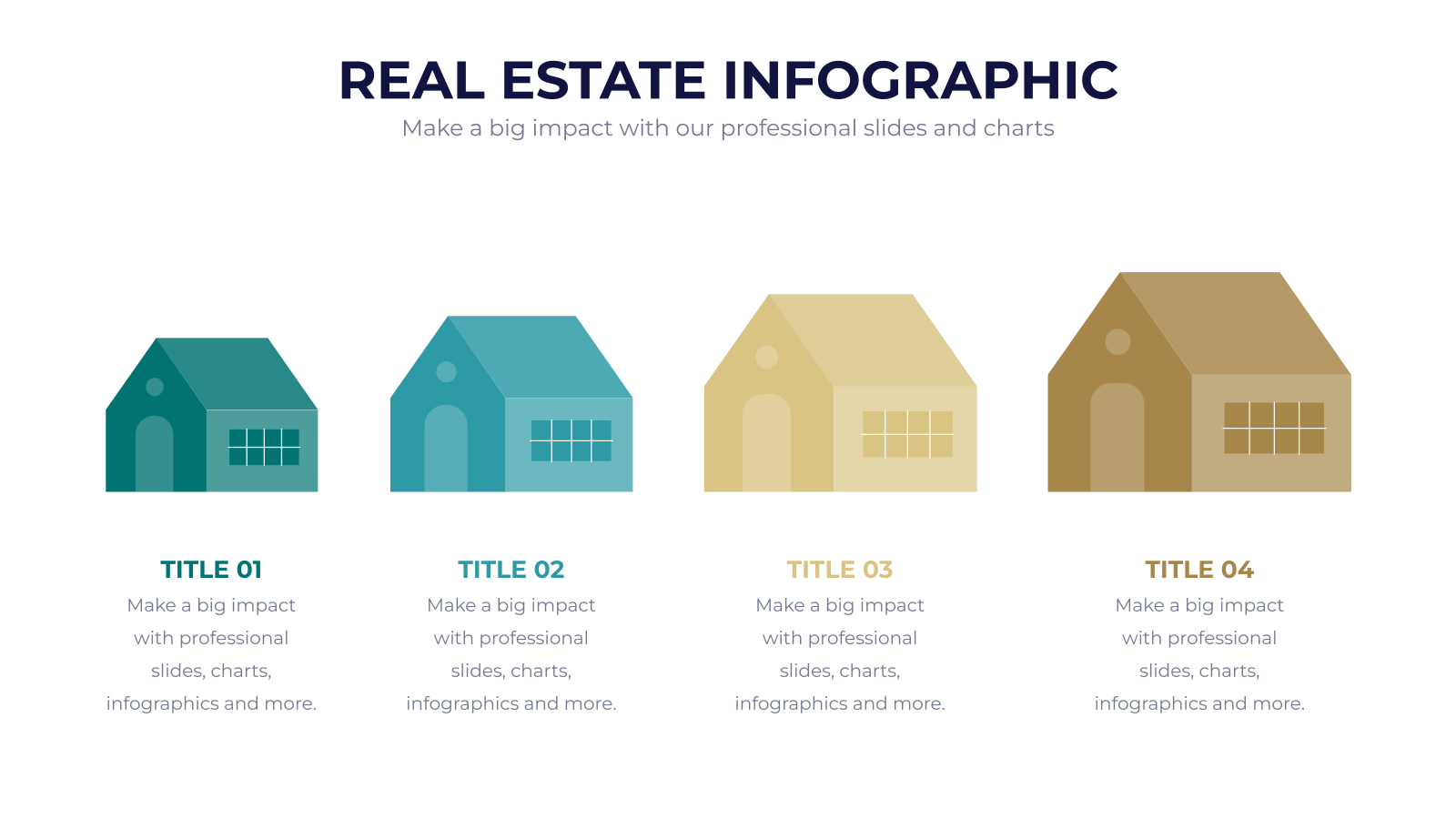 REAL ESTATE INFOGRAPHIC
Make a big impact with our professional slides and charts

TITLE 01
Make a big impact with professional slides, charts, infographics and more.

TITLE 02
Make a big impact with professional slides, charts, infographics and more.

TITLE 03
Make a big impact with professional slides, charts, infographics and more.

TITLE 04
Make a big impact with professional slides, charts, infographics and more.