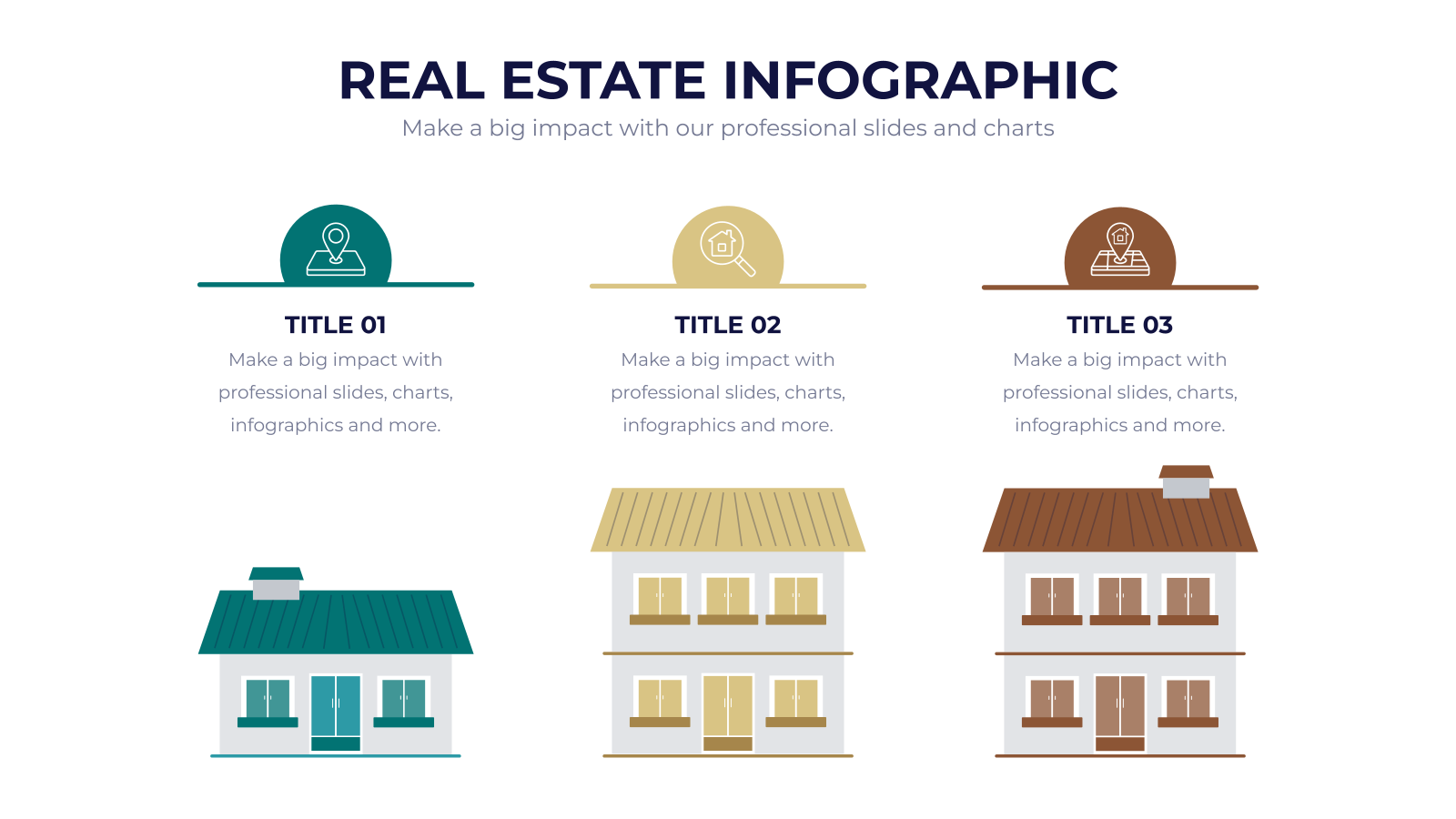 REAL ESTATE INFOGRAPHIC
Make a big impact with our professional slides and charts

TITLE 01
Make a big impact with professional slides, charts, infographics and more.

TITLE 02
Make a big impact with professional slides, charts, infographics and more.

TITLE 03
Make a big impact with professional slides, charts, infographics and more.