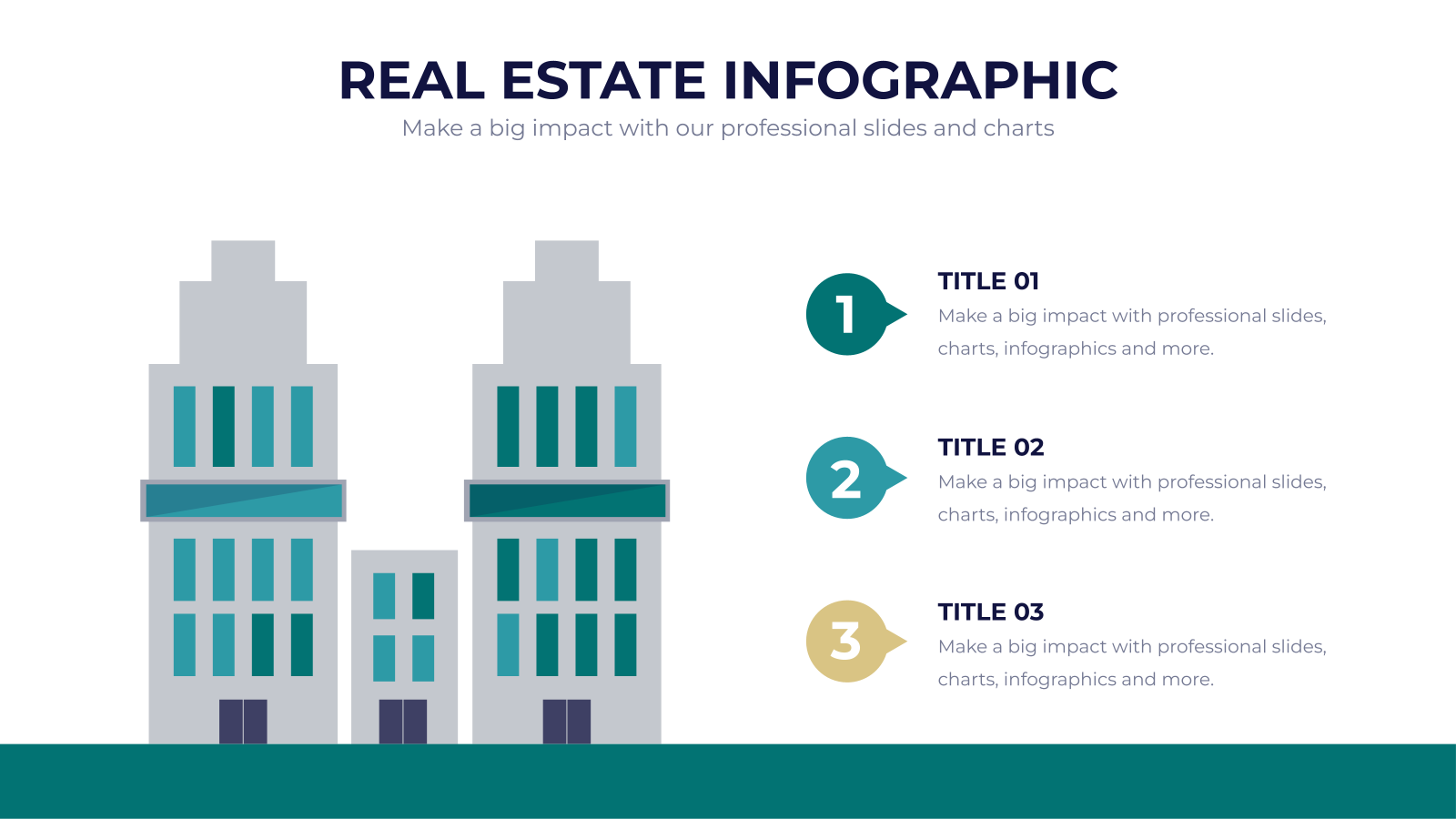 REAL ESTATE INFOGRAPHIC
Make a big impact with our professional slides and charts

1
TITLE 01
Make a big impact with professional slides, charts, infographics and more.

2
TITLE 02
Make a big impact with professional slides, charts, infographics and more.

3
TITLE 03
Make a big impact with professional slides, charts, infographics and more.