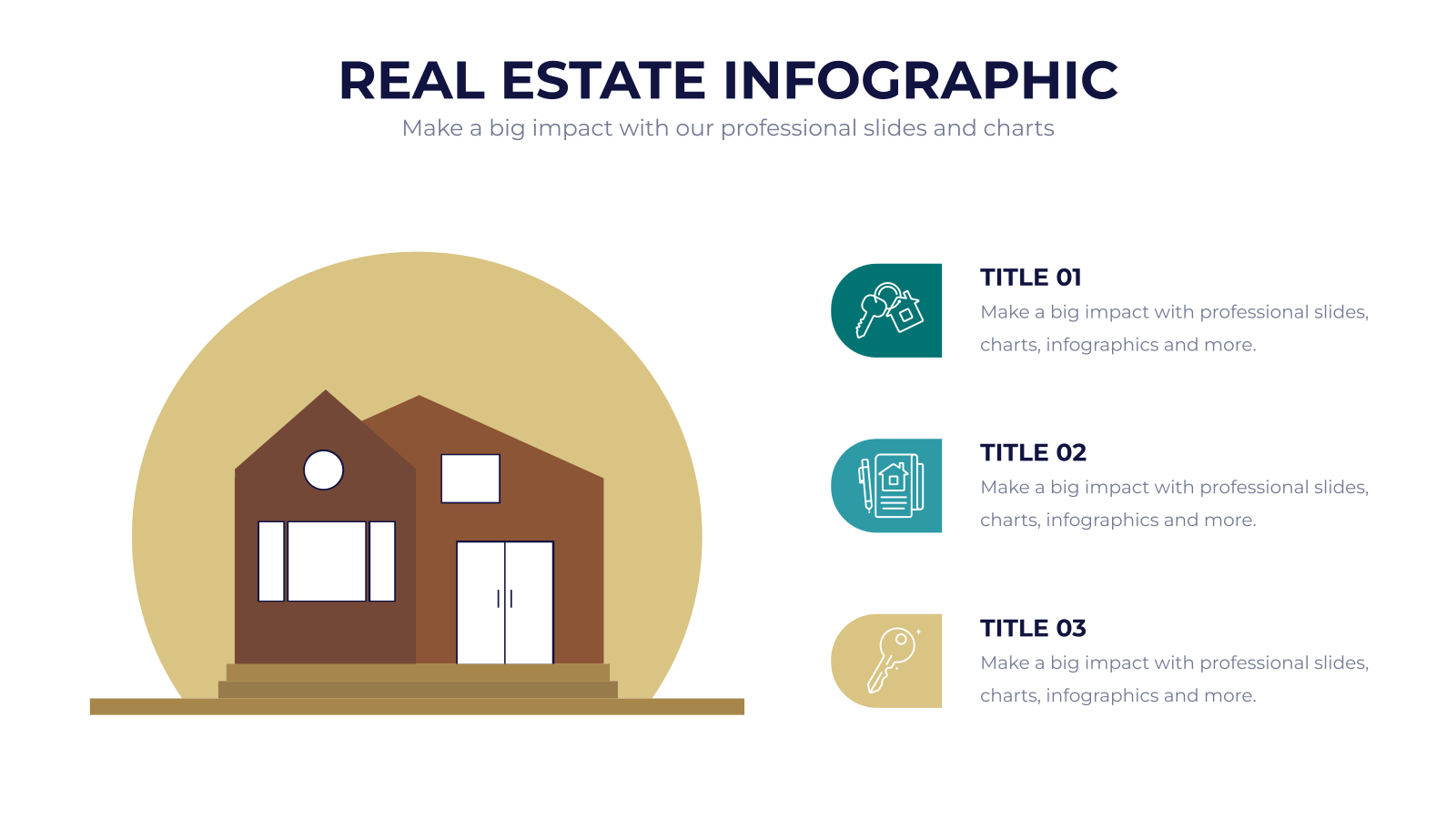 REAL ESTATE INFOGRAPHIC
Make a big impact with our professional slides and charts

TITLE 01
Make a big impact with professional slides, charts, infographics and more.

TITLE 02
Make a big impact with professional slides, charts, infographics and more.

TITLE 03
Make a big impact with professional slides, charts, infographics and more.