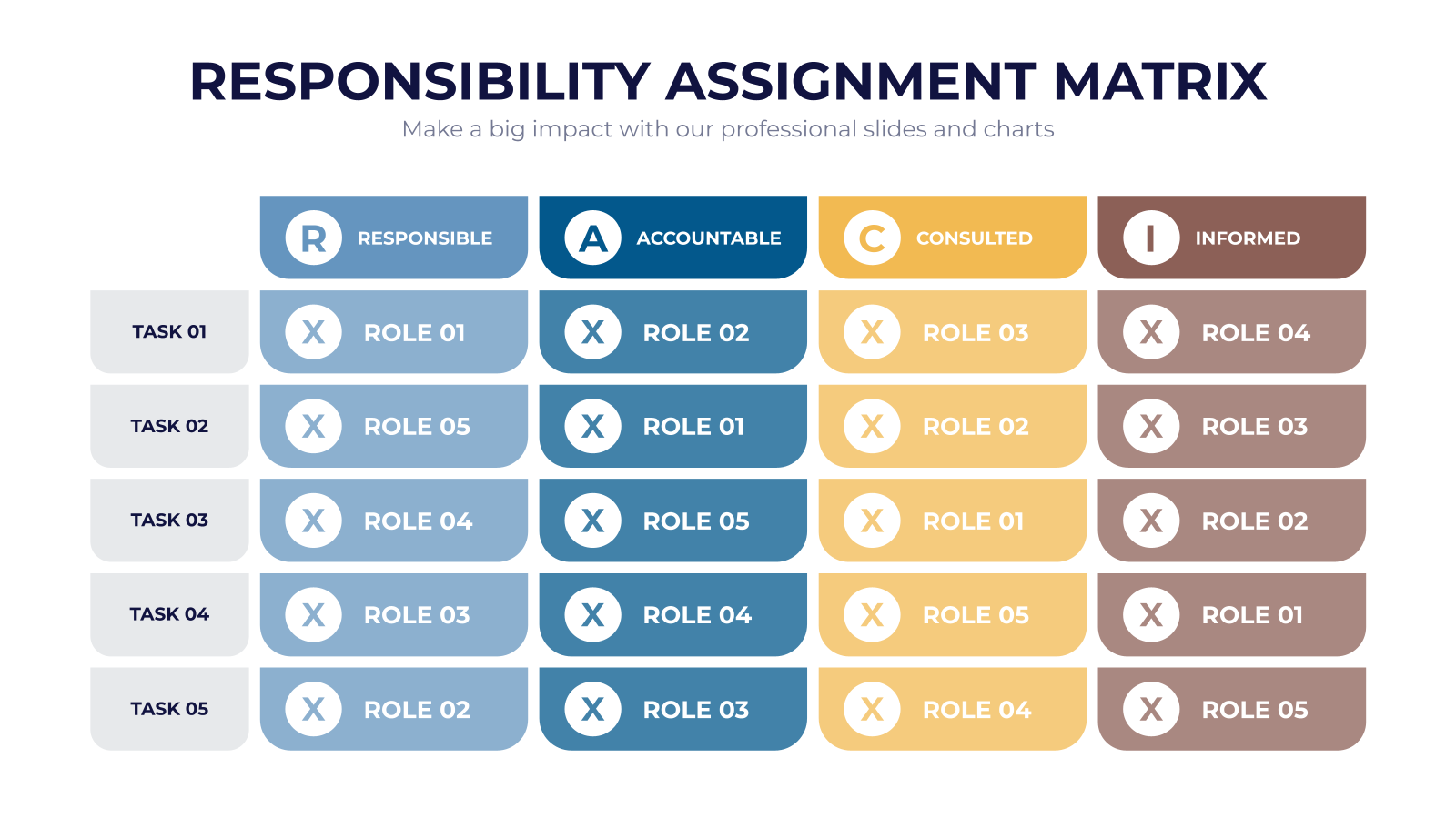 RESPONSIBILITY ASSIGNMENT MATRIX
Make a big impact with our professional slides and charts

| | R RESPONSIBLE | A ACCOUNTABLE | C CONSULTED | I INFORMED |
|---|---|---|---|---|
| TASK 01 | X ROLE 01 | X ROLE 02 | X ROLE 03 | X ROLE 04 |
| TASK 02 | X ROLE 05 | X ROLE 01 | X ROLE 02 | X ROLE 03 |
| TASK 03 | X ROLE 04 | X ROLE 05 | X ROLE 01 | X ROLE 02 |
| TASK 04 | X ROLE 03 | X ROLE 04 | X ROLE 05 | X ROLE 01 |
| TASK 05 | X ROLE 02 | X ROLE 03 | X ROLE 04 | X ROLE 05 |