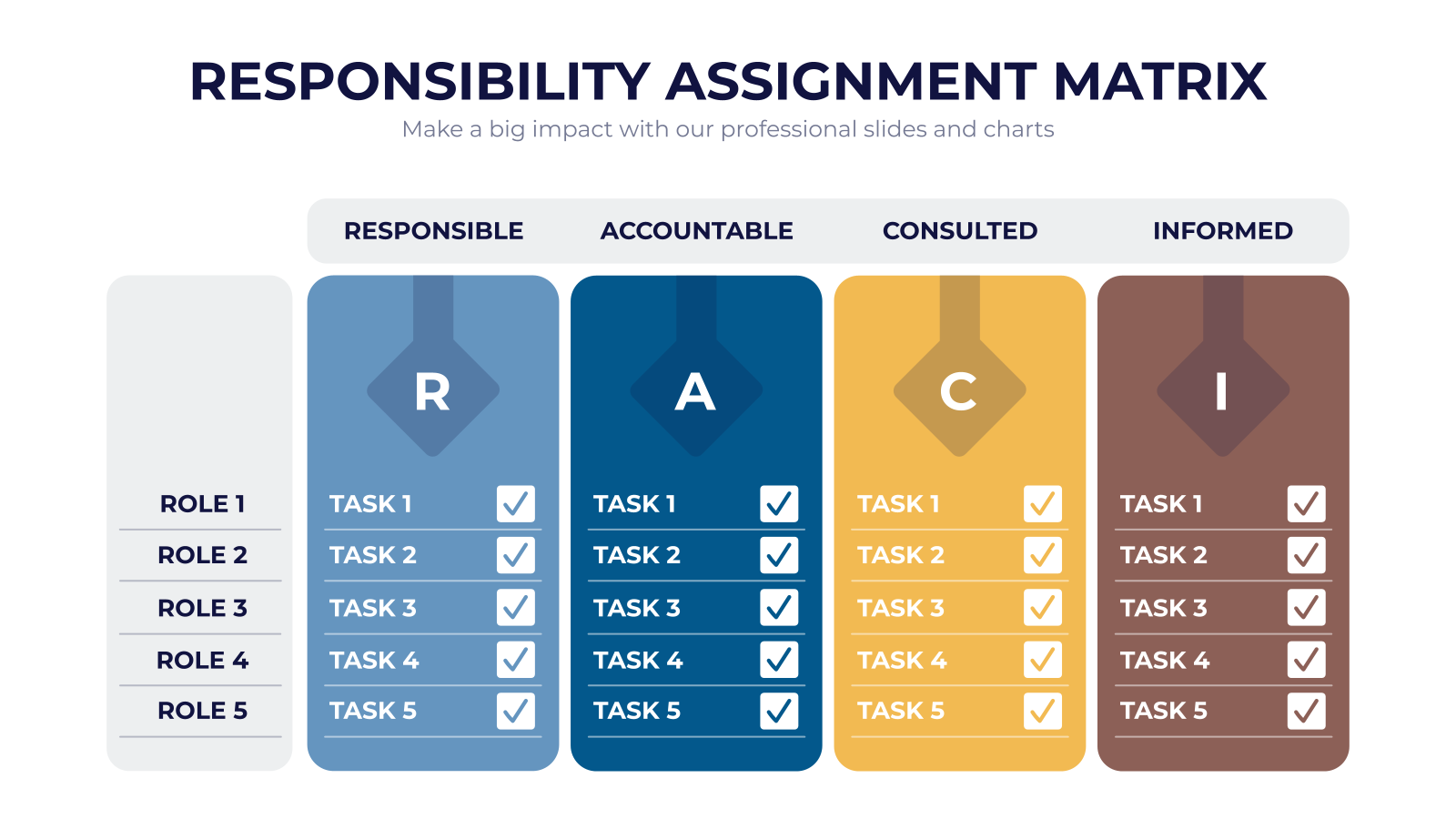 RESPONSIBILITY ASSIGNMENT MATRIX
Make a big impact with our professional slides and charts

| | RESPONSIBLE | ACCOUNTABLE | CONSULTED | INFORMED |
|---|---|---|---|---|
| | R | A | C | I |
| ROLE 1 | TASK 1 ✓ | TASK 1 ✓ | TASK 1 ✓ | TASK 1 ✓ |
| ROLE 2 | TASK 2 ✓ | TASK 2 ✓ | TASK 2 ✓ | TASK 2 ✓ |
| ROLE 3 | TASK 3 ✓ | TASK 3 ✓ | TASK 3 ✓ | TASK 3 ✓ |
| ROLE 4 | TASK 4 ✓ | TASK 4 ✓ | TASK 4 ✓ | TASK 4 ✓ |
| ROLE 5 | TASK 5 ✓ | TASK 5 ✓ | TASK 5 ✓ | TASK 5 ✓ |