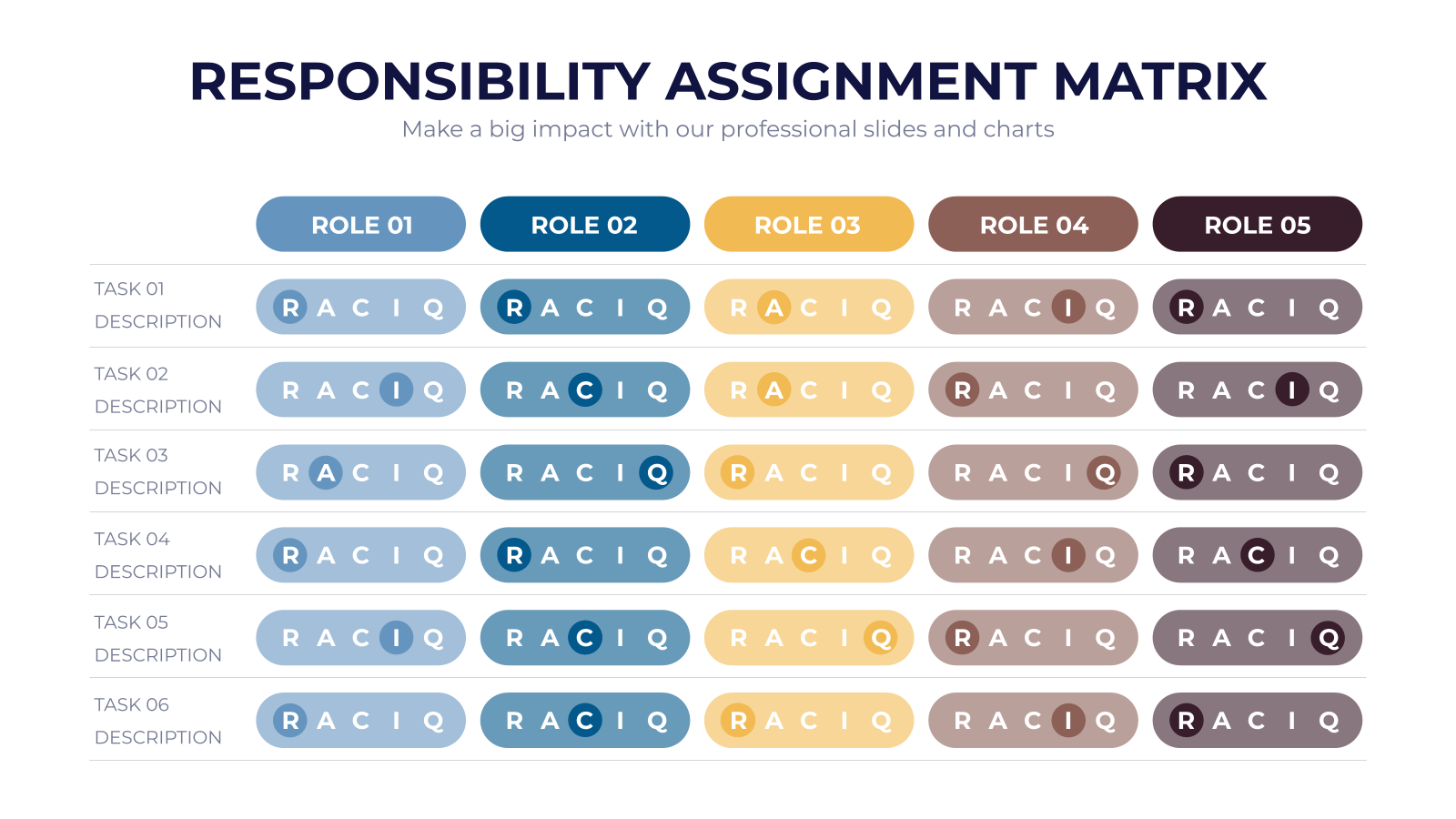 RESPONSIBILITY ASSIGNMENT MATRIX
Make a big impact with our professional slides and charts

| | ROLE 01 | ROLE 02 | ROLE 03 | ROLE 04 | ROLE 05 |
|---|---|---|---|---|---|
| TASK 01 DESCRIPTION | R A C I Q | R A C I Q | R A C I Q | R A C I Q | R A C I Q |
| TASK 02 DESCRIPTION | R A C I Q | R A C I Q | R A C I Q | R A C I Q | R A C I Q |
| TASK 03 DESCRIPTION | R A C I Q | R A C I Q | R A C I Q | R A C I Q | R A C I Q |
| TASK 04 DESCRIPTION | R A C I Q | R A C I Q | R A C I Q | R A C I Q | R A C I Q |
| TASK 05 DESCRIPTION | R A C I Q | R A C I Q | R A C I Q | R A C I Q | R A C I Q |
| TASK 06 DESCRIPTION | R A C I Q | R A C I Q | R A C I Q | R A C I Q | R A C I Q |