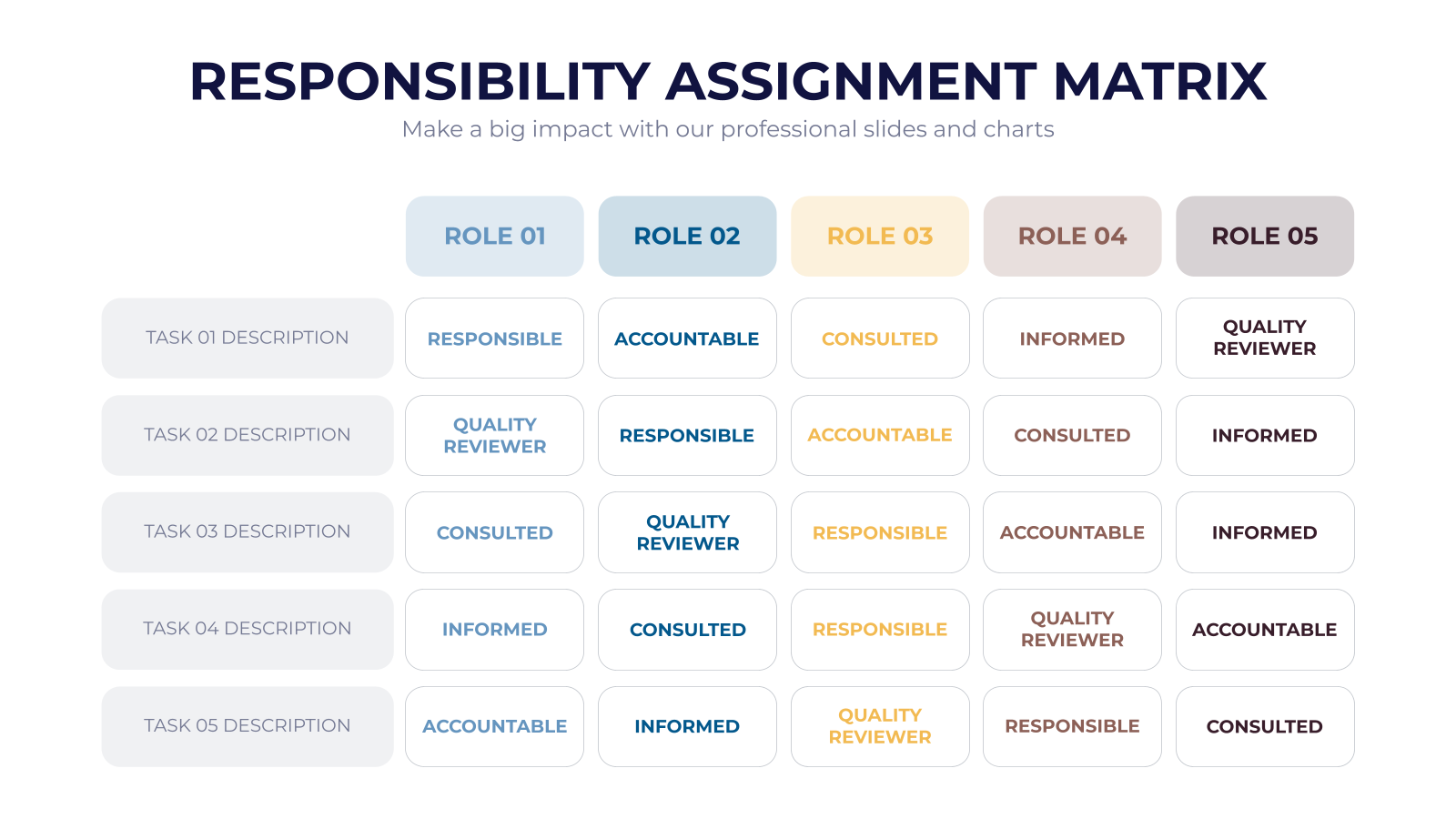 RESPONSIBILITY ASSIGNMENT MATRIX

Make a big impact with our professional slides and charts

| | ROLE 01 | ROLE 02 | ROLE 03 | ROLE 04 | ROLE 05 |
|---|---|---|---|---|---|
| TASK 01 DESCRIPTION | RESPONSIBLE | ACCOUNTABLE | CONSULTED | INFORMED | QUALITY REVIEWER |
| TASK 02 DESCRIPTION | QUALITY REVIEWER | RESPONSIBLE | ACCOUNTABLE | CONSULTED | INFORMED |
| TASK 03 DESCRIPTION | CONSULTED | QUALITY REVIEWER | RESPONSIBLE | ACCOUNTABLE | INFORMED |
| TASK 04 DESCRIPTION | INFORMED | CONSULTED | RESPONSIBLE | QUALITY REVIEWER | ACCOUNTABLE |
| TASK 05 DESCRIPTION | ACCOUNTABLE | INFORMED | QUALITY REVIEWER | RESPONSIBLE | CONSULTED |