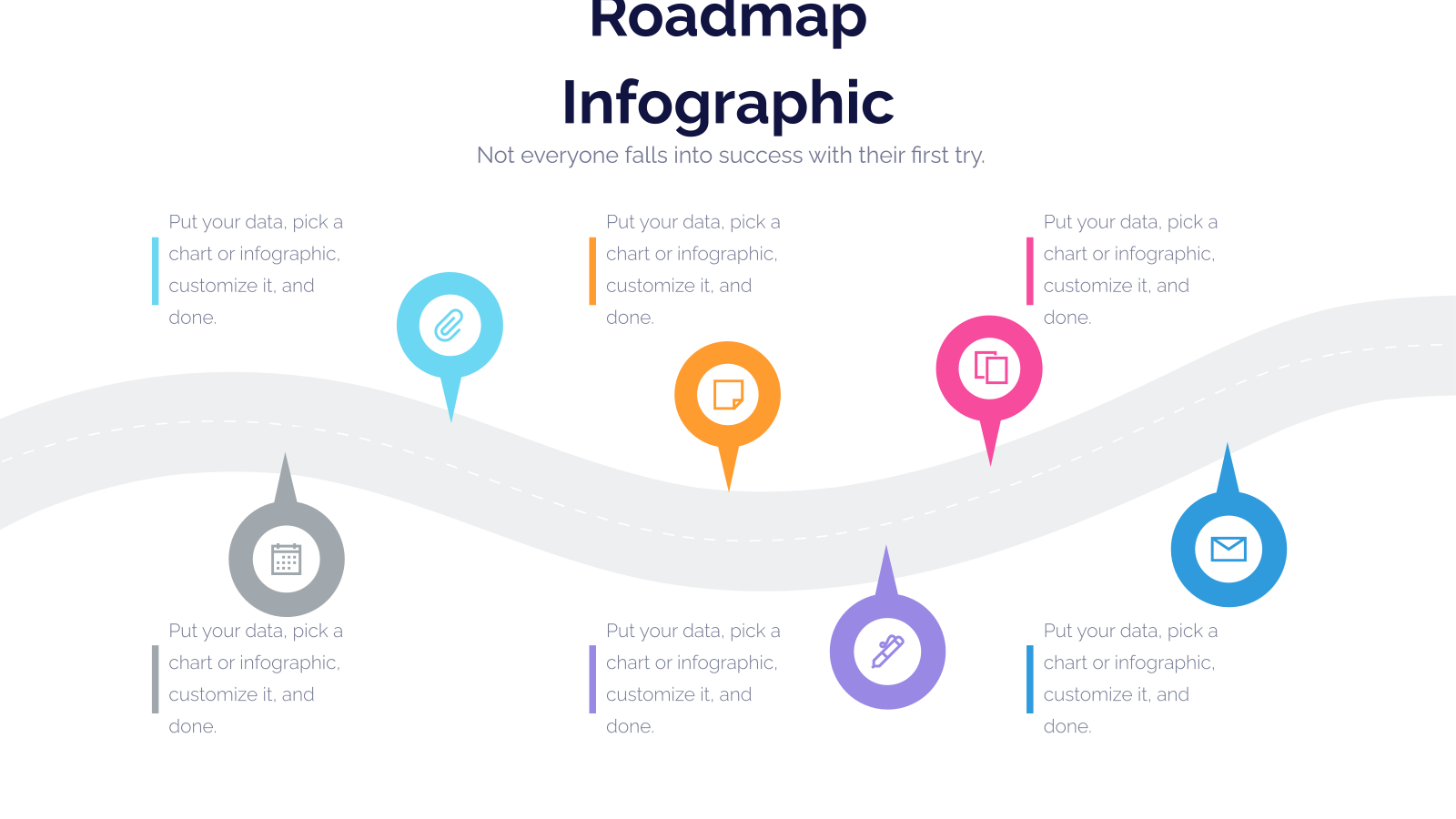 Roadmap Infographic

Not everyone falls into success with their first try.

Put your data, pick a chart or infographic, customize it, and done.

Put your data, pick a chart or infographic, customize it, and done.

Put your data, pick a chart or infographic, customize it, and done.

Put your data, pick a chart or infographic, customize it, and done.

Put your data, pick a chart or infographic, customize it, and done.

Put your data, pick a chart or infographic, customize it, and done.