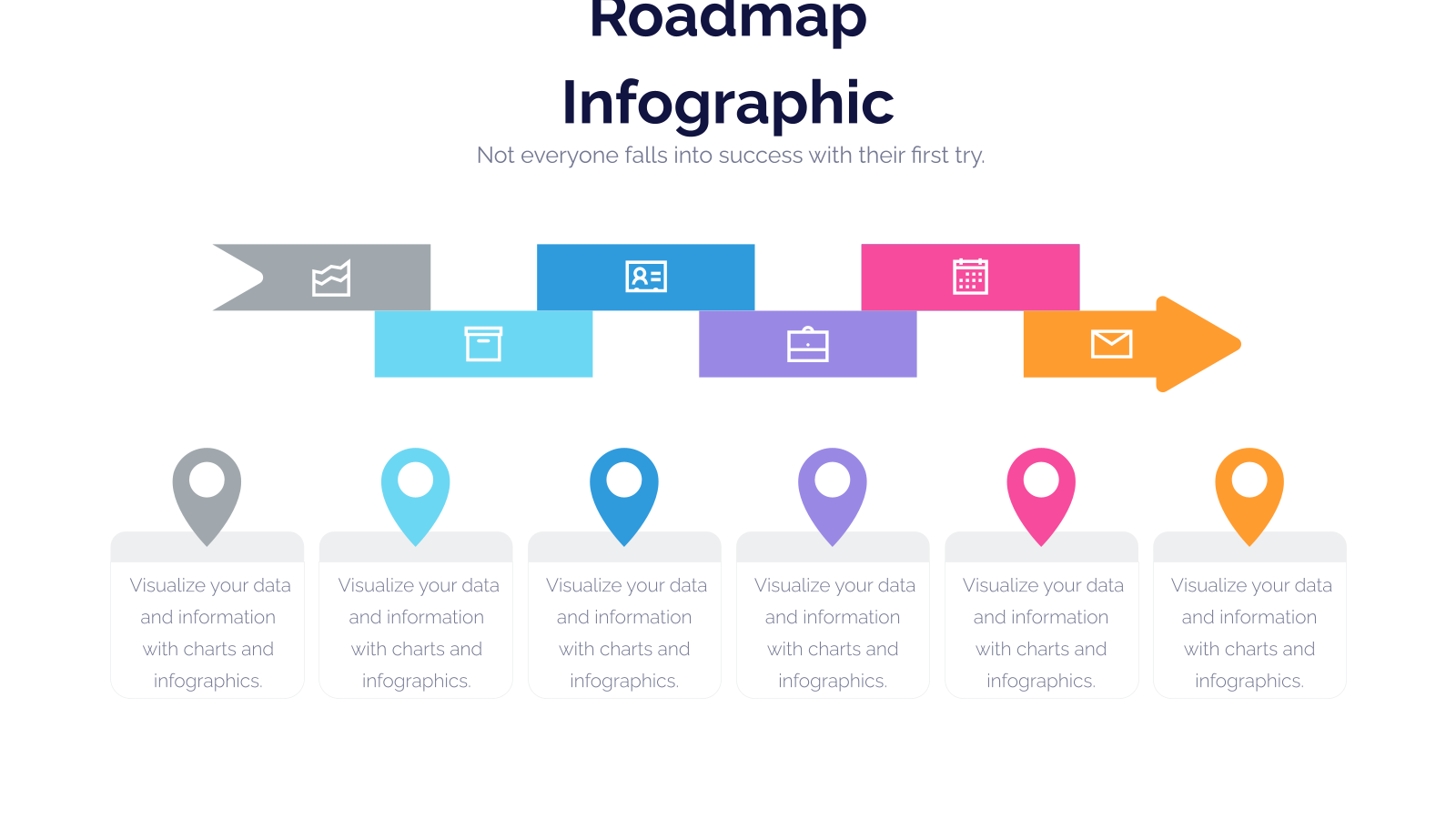 Roadmap Infographic

Not everyone falls into success with their first try.

Visualize your data and information with charts and infographics.

Visualize your data and information with charts and infographics.

Visualize your data and information with charts and infographics.

Visualize your data and information with charts and infographics.

Visualize your data and information with charts and infographics.

Visualize your data and information with charts and infographics.