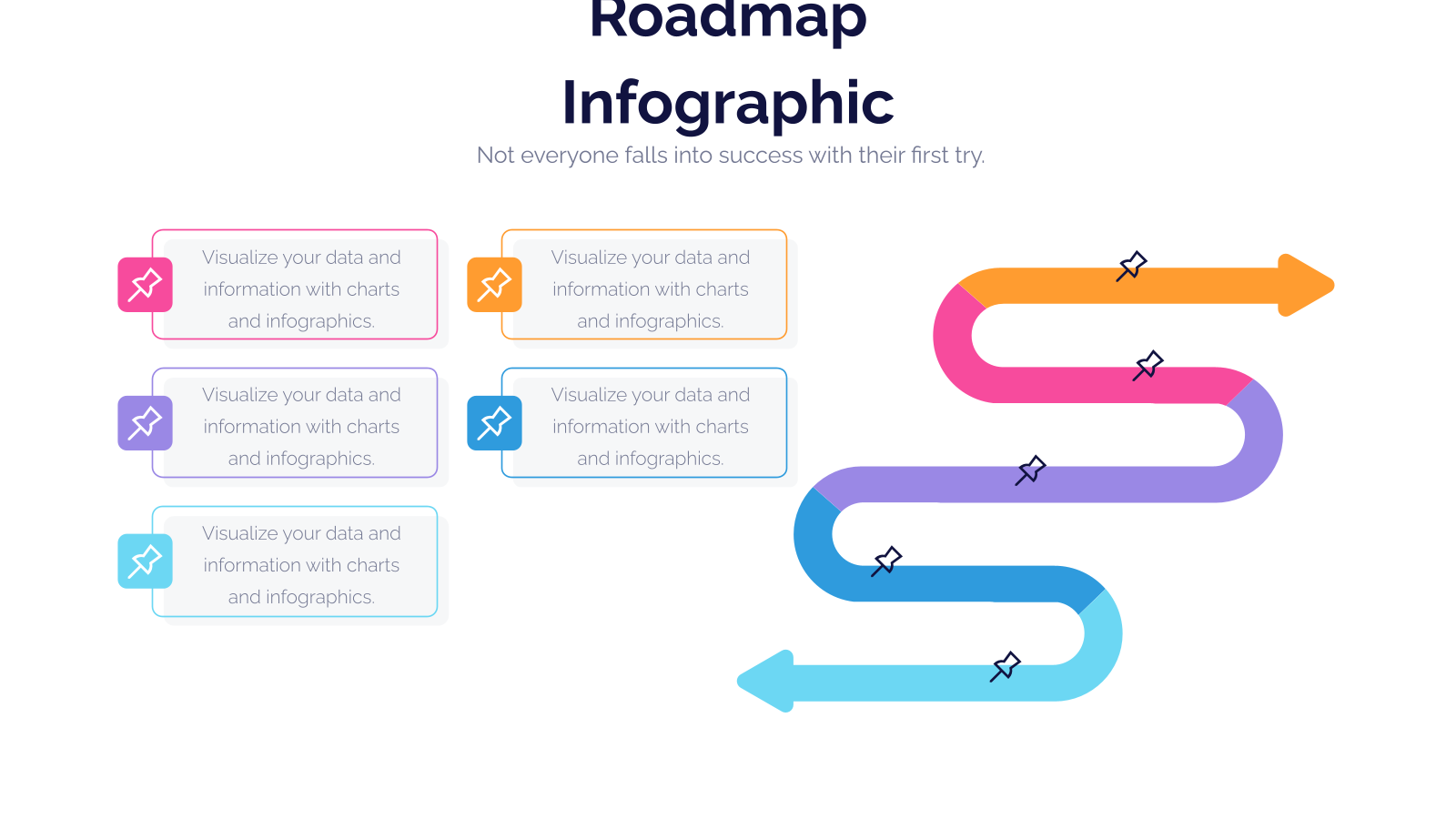 Roadmap Infographic

Not everyone falls into success with their first try.

Visualize your data and information with charts and infographics.

Visualize your data and information with charts and infographics.

Visualize your data and information with charts and infographics.

Visualize your data and information with charts and infographics.

Visualize your data and information with charts and infographics.