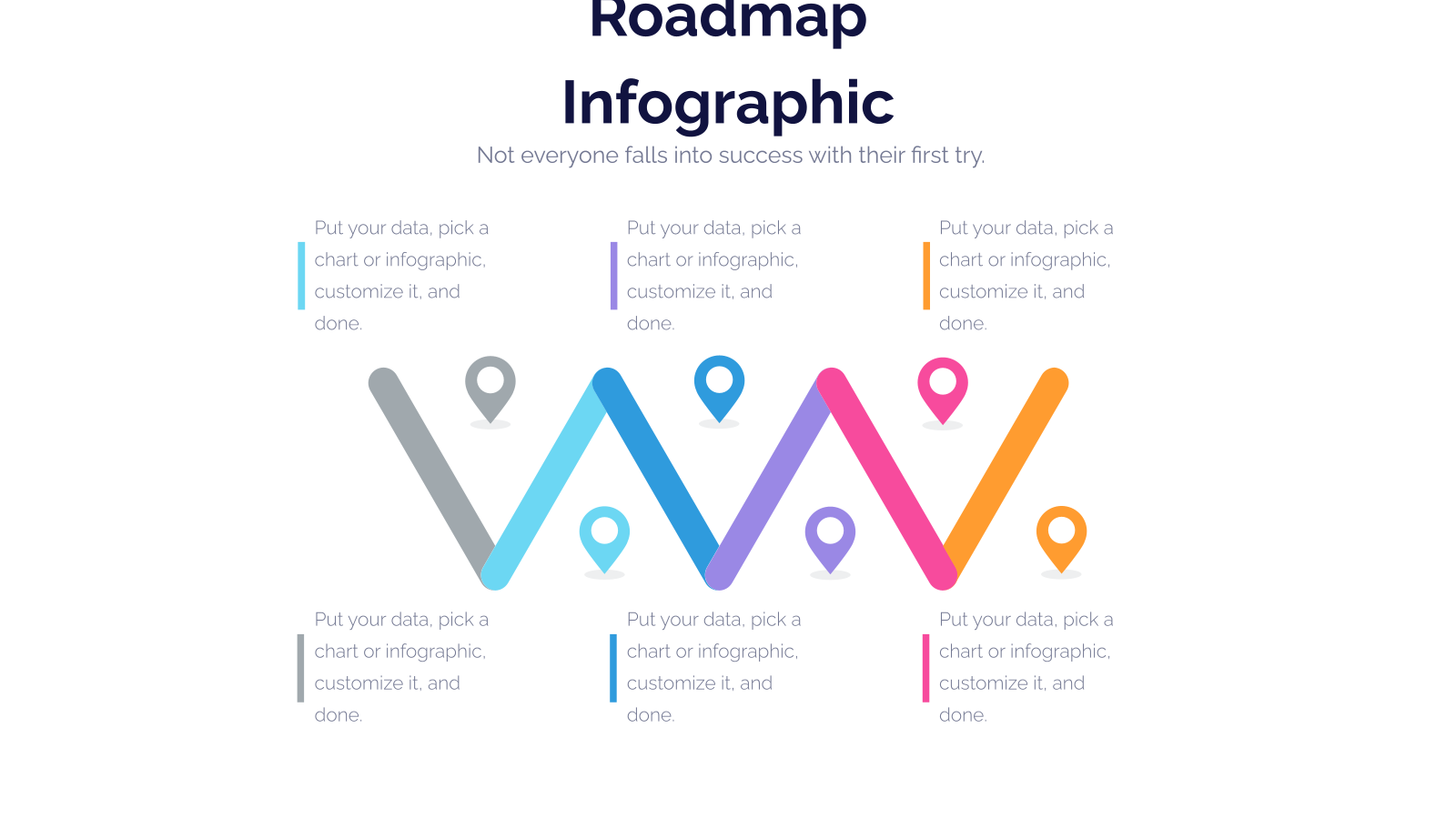 Roadmap Infographic

Not everyone falls into success with their first try.

Put your data, pick a chart or infographic, customize it, and done.

Put your data, pick a chart or infographic, customize it, and done.

Put your data, pick a chart or infographic, customize it, and done.

Put your data, pick a chart or infographic, customize it, and done.

Put your data, pick a chart or infographic, customize it, and done.

Put your data, pick a chart or infographic, customize it, and done.