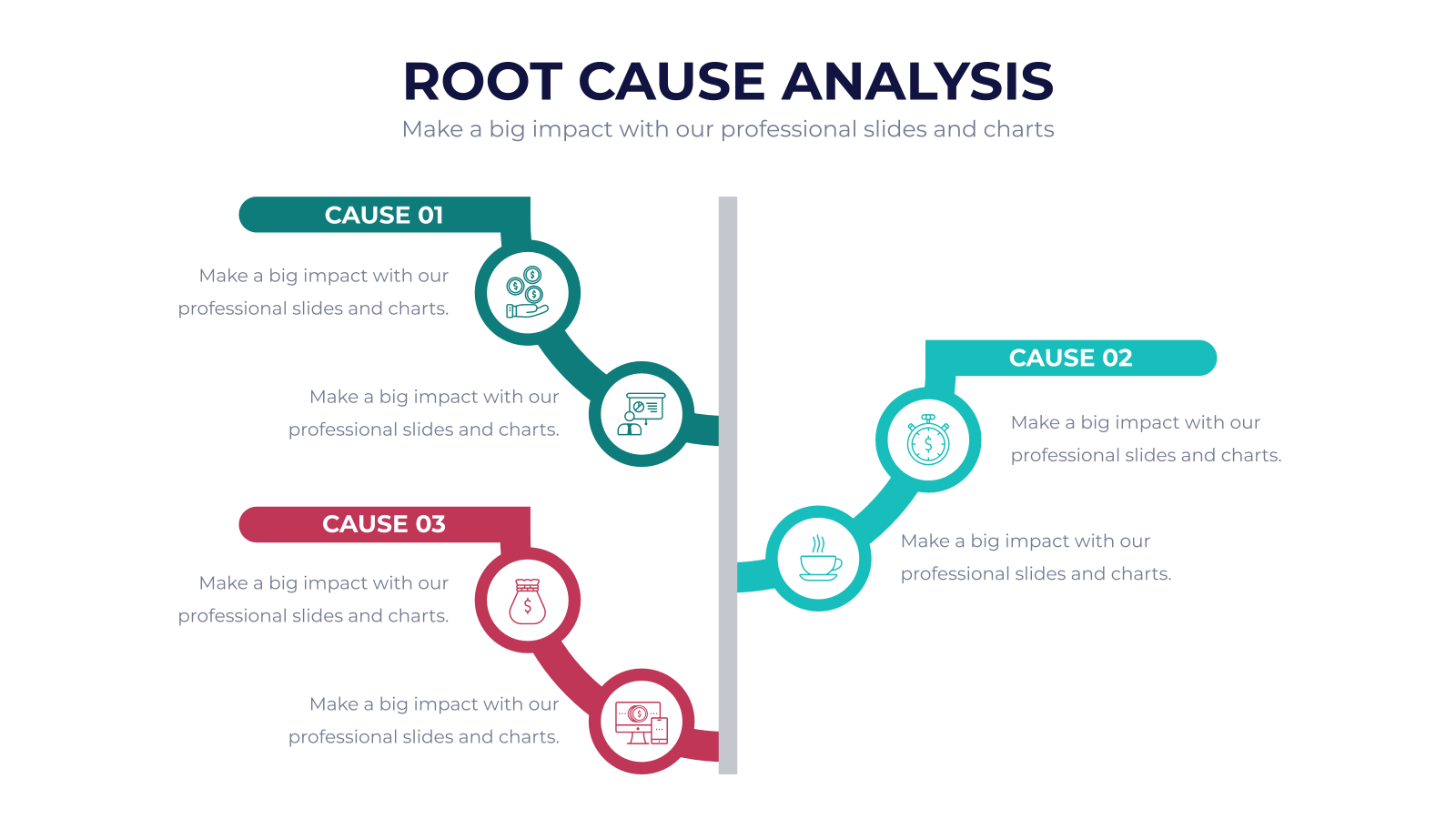 ROOT CAUSE ANALYSIS

Make a big impact with our professional slides and charts

CAUSE 01

Make a big impact with our professional slides and charts.

Make a big impact with our professional slides and charts.

CAUSE 03

Make a big impact with our professional slides and charts.

Make a big impact with our professional slides and charts.

CAUSE 02

Make a big impact with our professional slides and charts.

Make a big impact with our professional slides and charts.