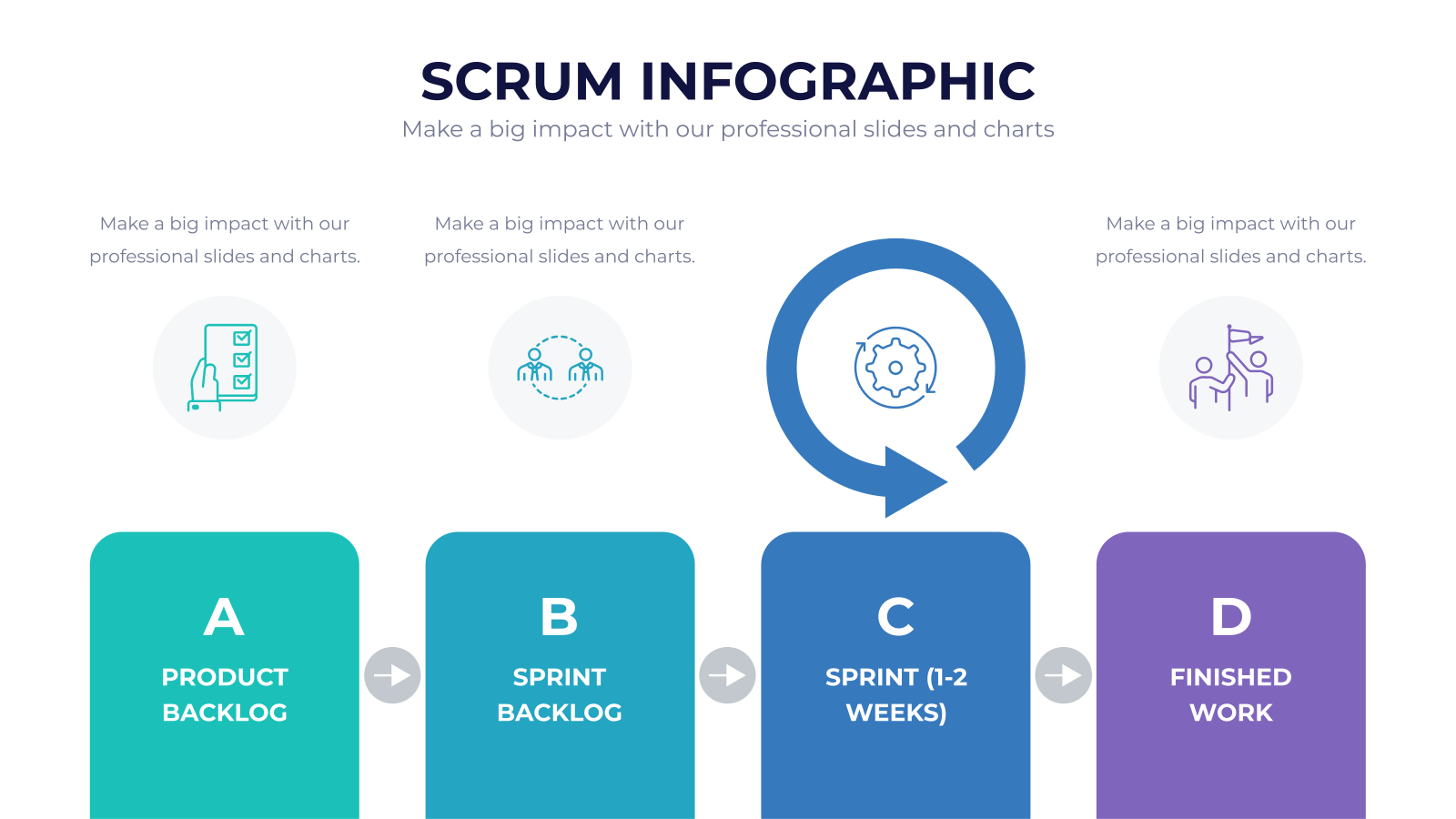 SCRUM INFOGRAPHIC
Make a big impact with our professional slides and charts

Make a big impact with our professional slides and charts.

Make a big impact with our professional slides and charts.

Make a big impact with our professional slides and charts.

A
PRODUCT BACKLOG

B
SPRINT BACKLOG

C
SPRINT (1-2 WEEKS)

D
FINISHED WORK