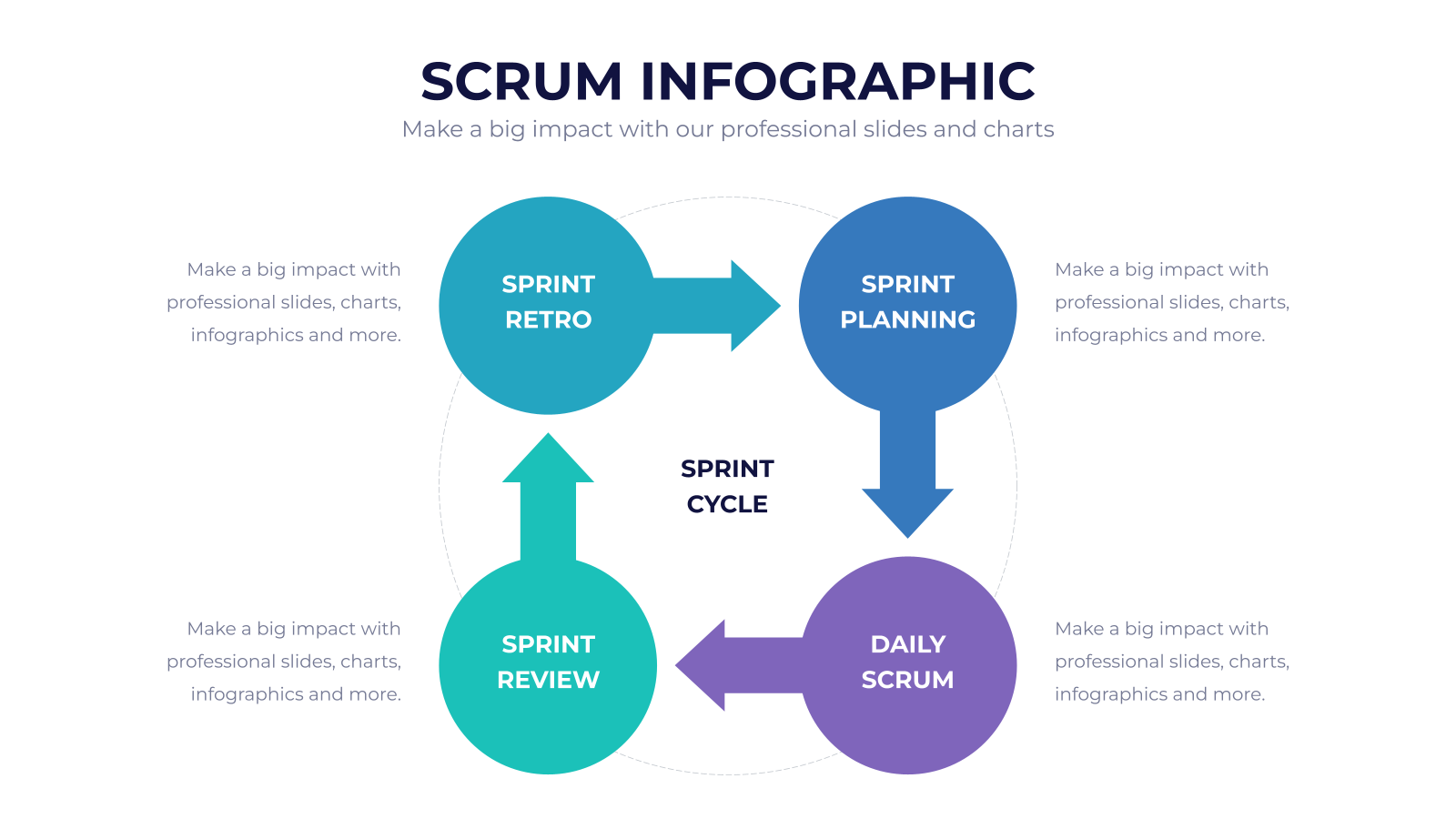 SCRUM INFOGRAPHIC
Make a big impact with our professional slides and charts

Make a big impact with professional slides, charts, infographics and more.

SPRINT RETRO

SPRINT PLANNING

Make a big impact with professional slides, charts, infographics and more.

SPRINT CYCLE

Make a big impact with professional slides, charts, infographics and more.

SPRINT REVIEW

DAILY SCRUM

Make a big impact with professional slides, charts, infographics and more.