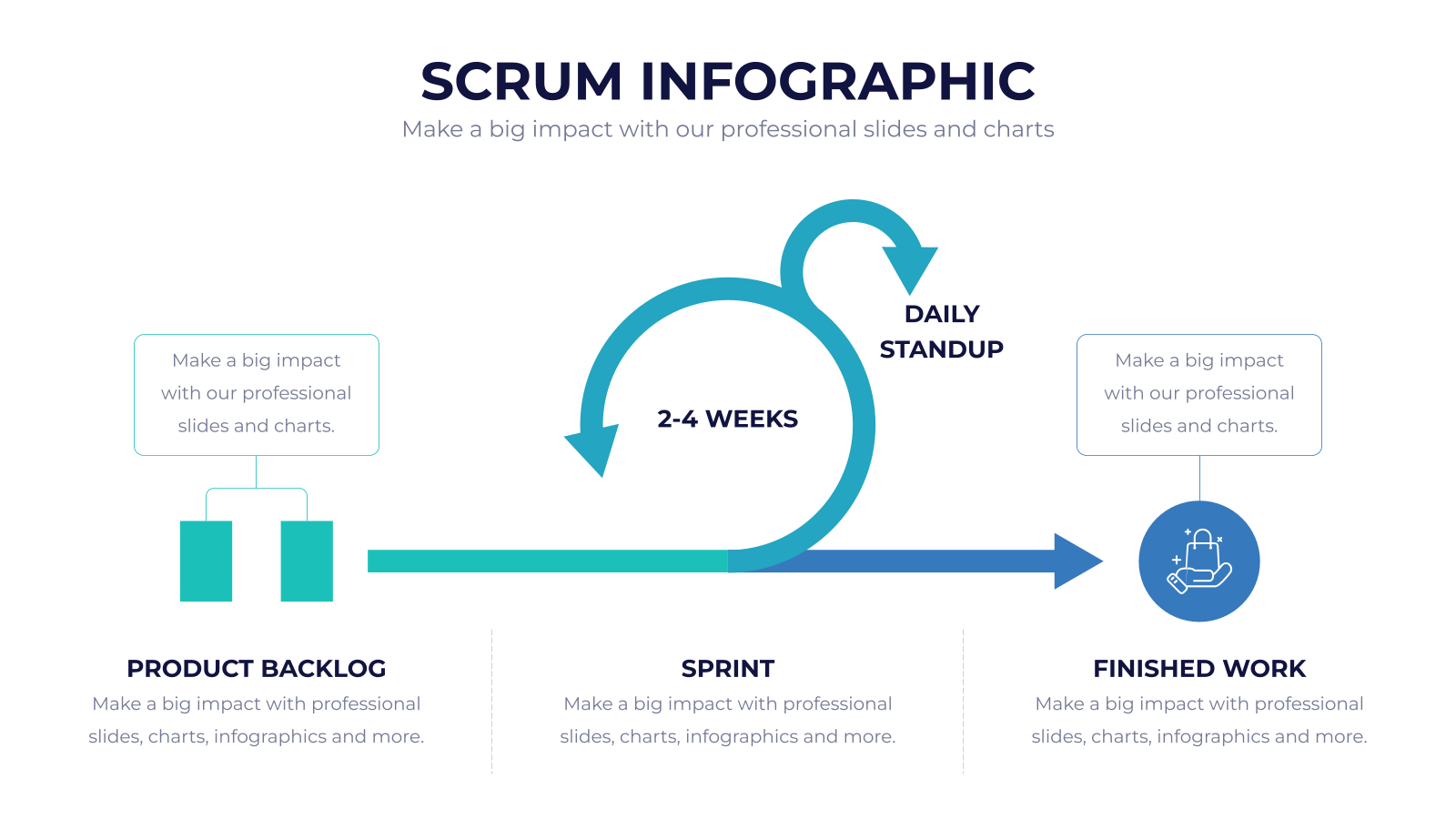 SCRUM INFOGRAPHIC

Make a big impact with our professional slides and charts

Make a big impact with our professional slides and charts.

2-4 WEEKS

DAILY STANDUP

Make a big impact with our professional slides and charts.

PRODUCT BACKLOG

Make a big impact with professional slides, charts, infographics and more.

SPRINT

Make a big impact with professional slides, charts, infographics and more.

FINISHED WORK

Make a big impact with professional slides, charts, infographics and more.