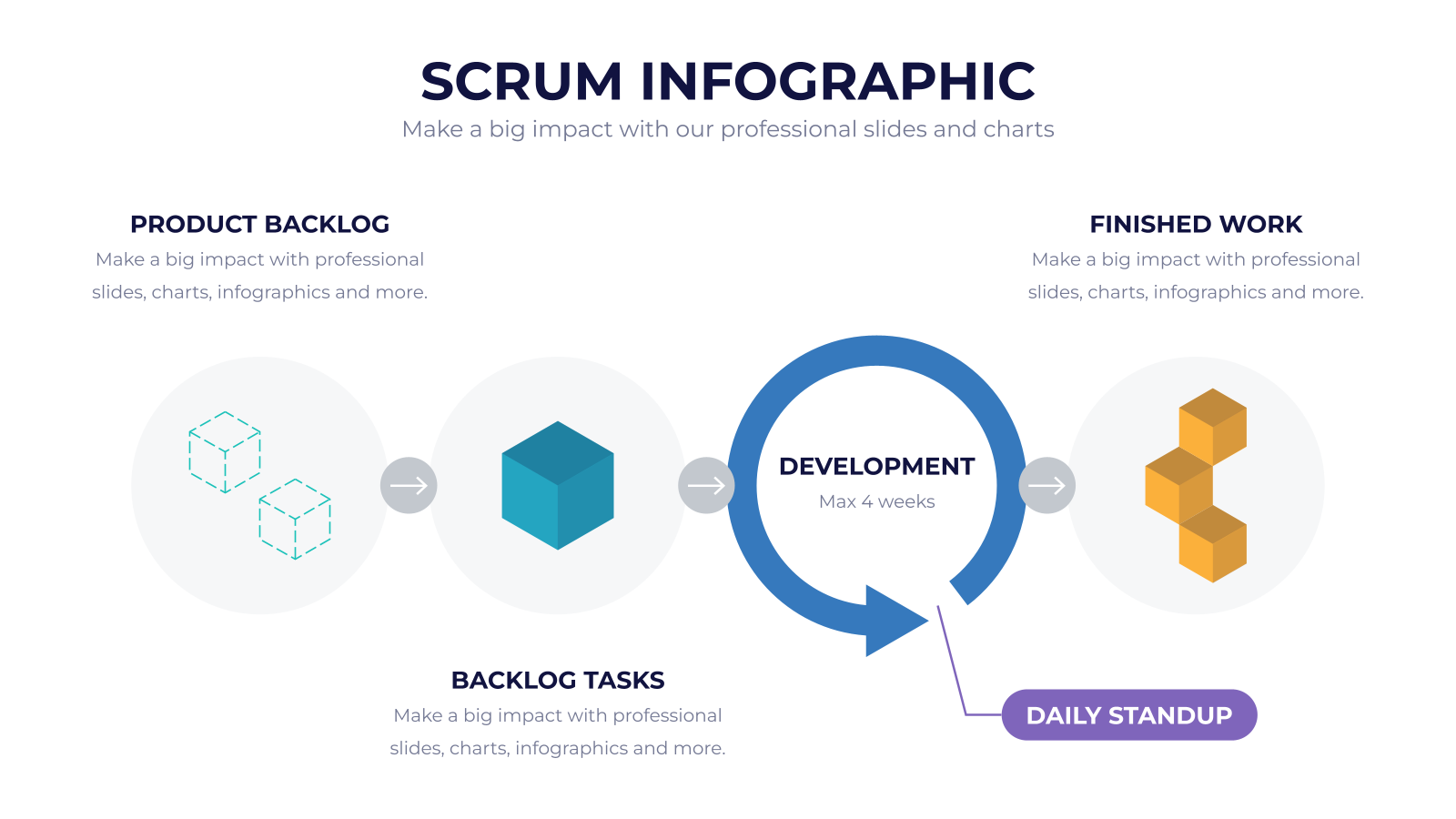 SCRUM INFOGRAPHIC
Make a big impact with our professional slides and charts

PRODUCT BACKLOG
Make a big impact with professional slides, charts, infographics and more.

FINISHED WORK
Make a big impact with professional slides, charts, infographics and more.

DEVELOPMENT
Max 4 weeks

BACKLOG TASKS
Make a big impact with professional slides, charts, infographics and more.

DAILY STANDUP