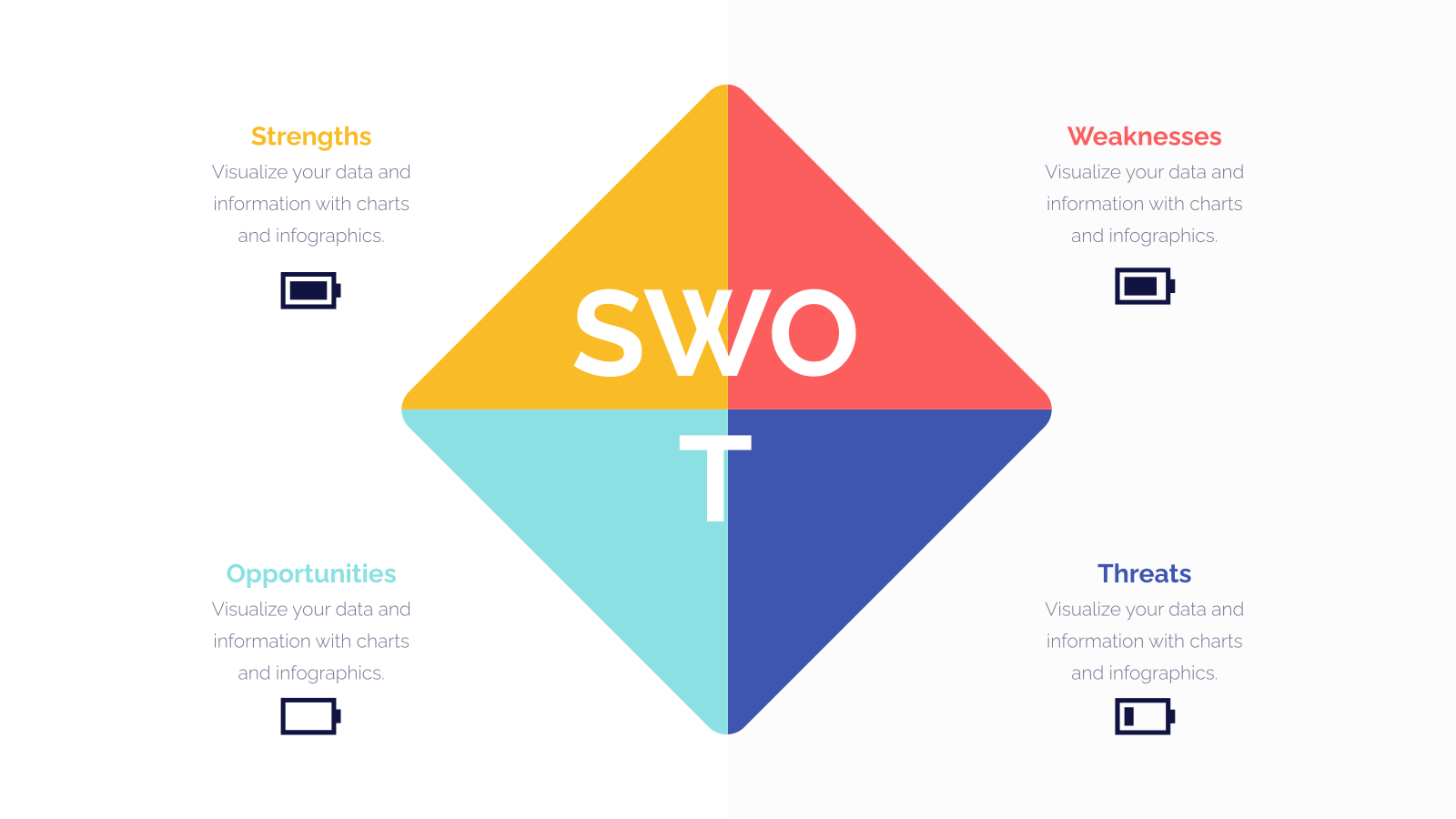 Strengths
Visualize your data and information with charts and infographics.

Weaknesses
Visualize your data and information with charts and infographics.

SWO
T

Opportunities
Visualize your data and information with charts and infographics.

Threats
Visualize your data and information with charts and infographics.