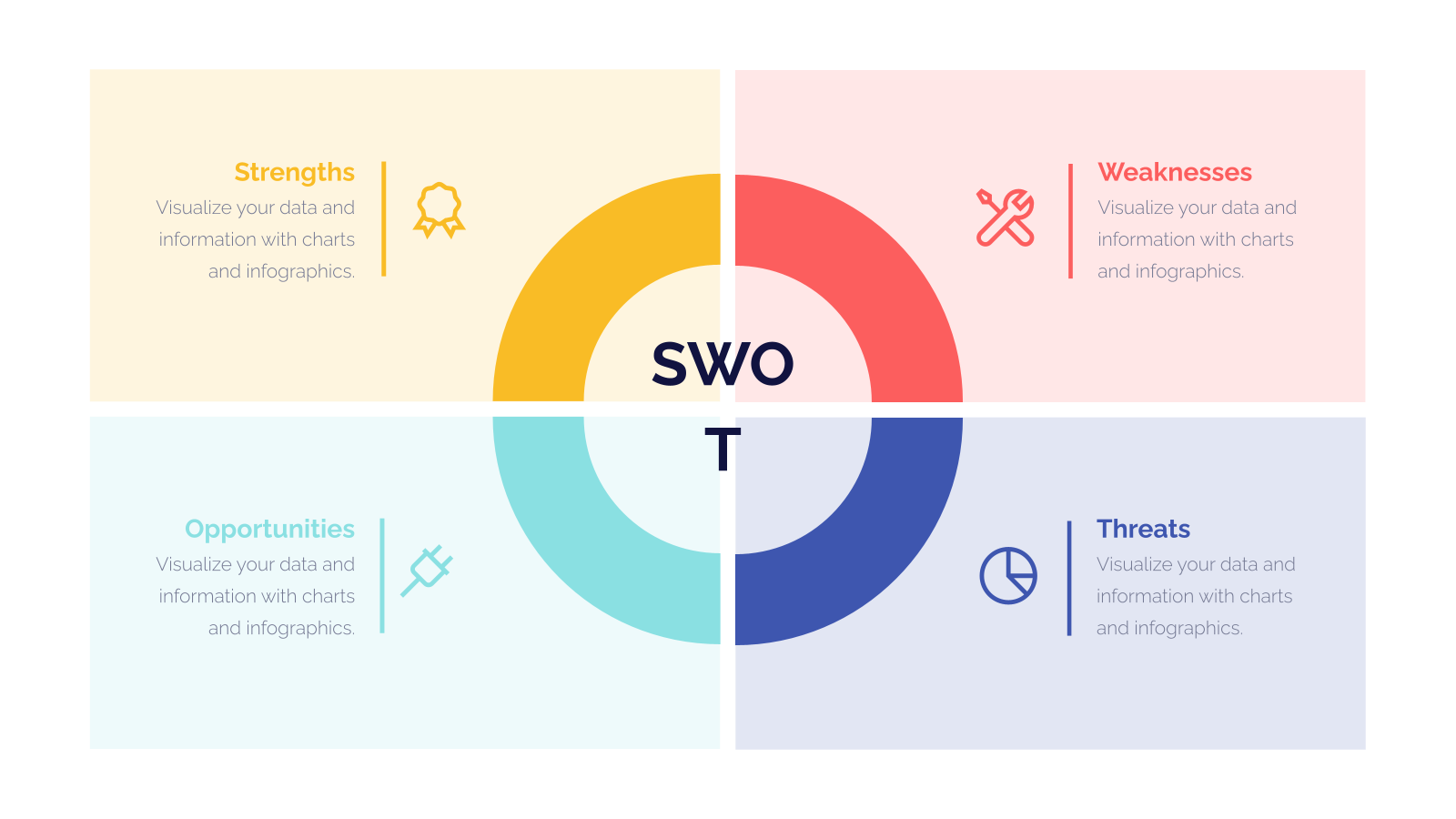 Strengths
Visualize your data and information with charts and infographics.

Weaknesses
Visualize your data and information with charts and infographics.

SWO
T

Opportunities
Visualize your data and information with charts and infographics.

Threats
Visualize your data and information with charts and infographics.