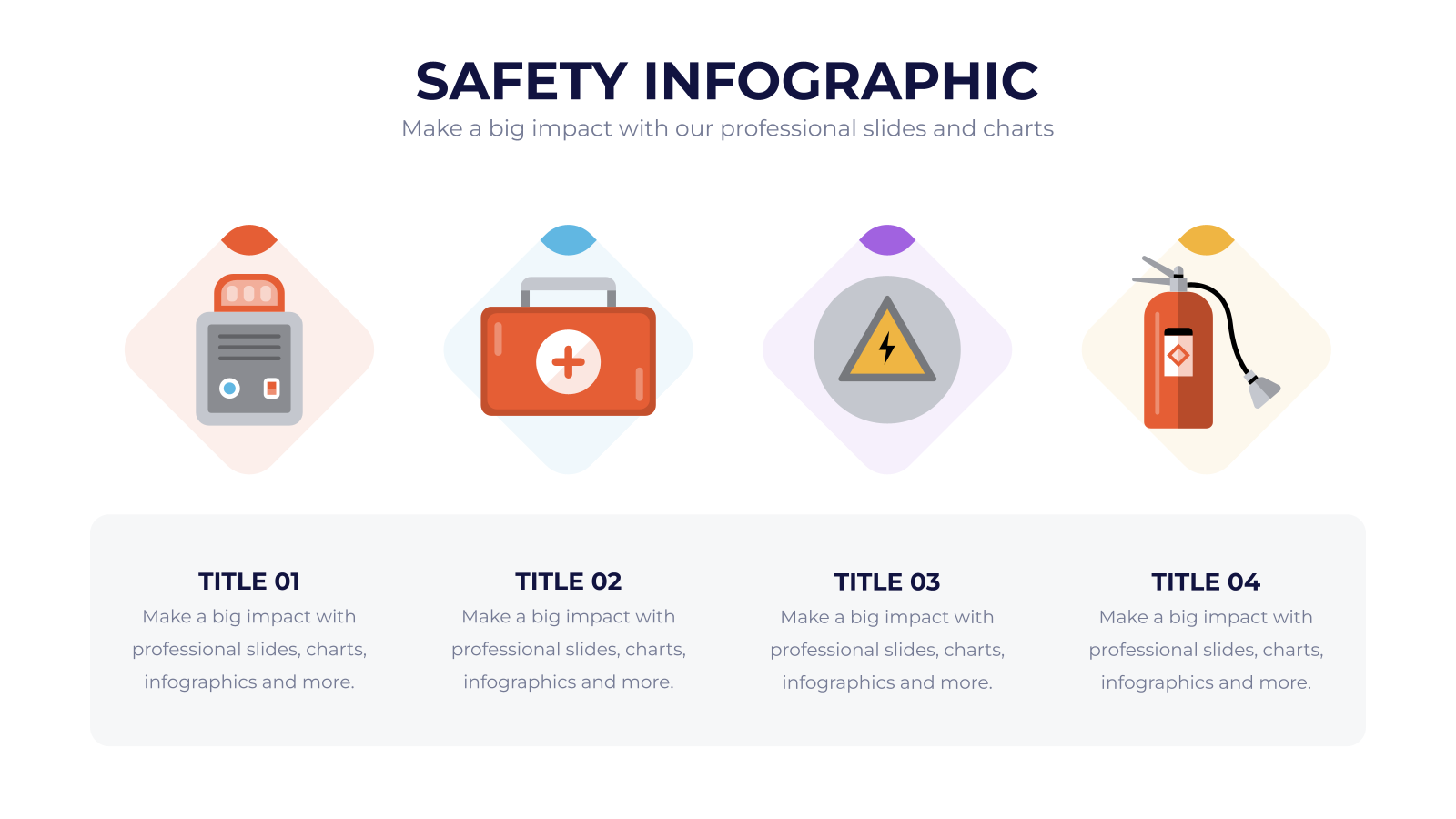 SAFETY INFOGRAPHIC

Make a big impact with our professional slides and charts

TITLE 01

Make a big impact with professional slides, charts, infographics and more.

TITLE 02

Make a big impact with professional slides, charts, infographics and more.

TITLE 03

Make a big impact with professional slides, charts, infographics and more.

TITLE 04

Make a big impact with professional slides, charts, infographics and more.