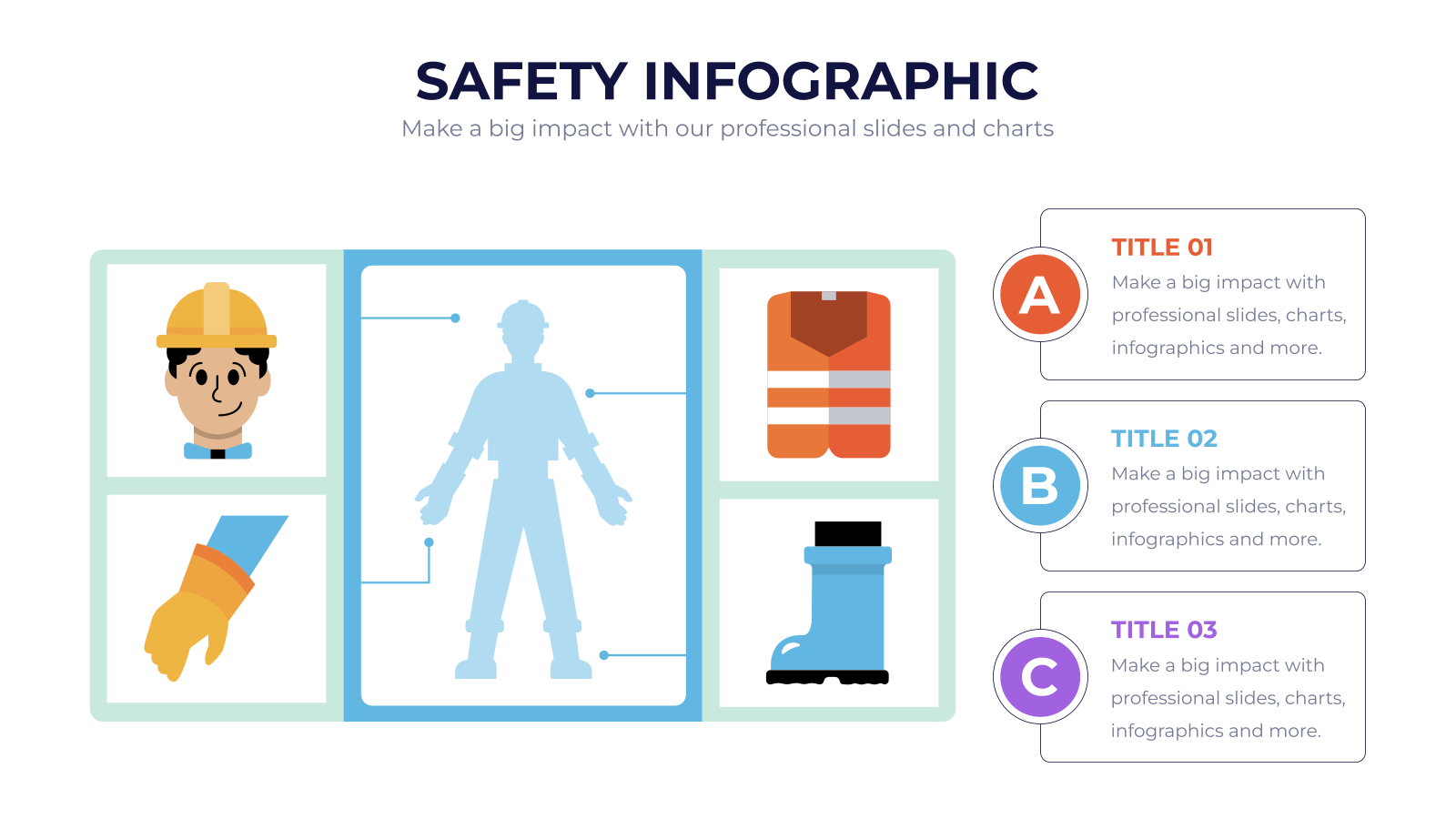 SAFETY INFOGRAPHIC
Make a big impact with our professional slides and charts

A
TITLE 01
Make a big impact with professional slides, charts, infographics and more.

B
TITLE 02
Make a big impact with professional slides, charts, infographics and more.

C
TITLE 03
Make a big impact with professional slides, charts, infographics and more.