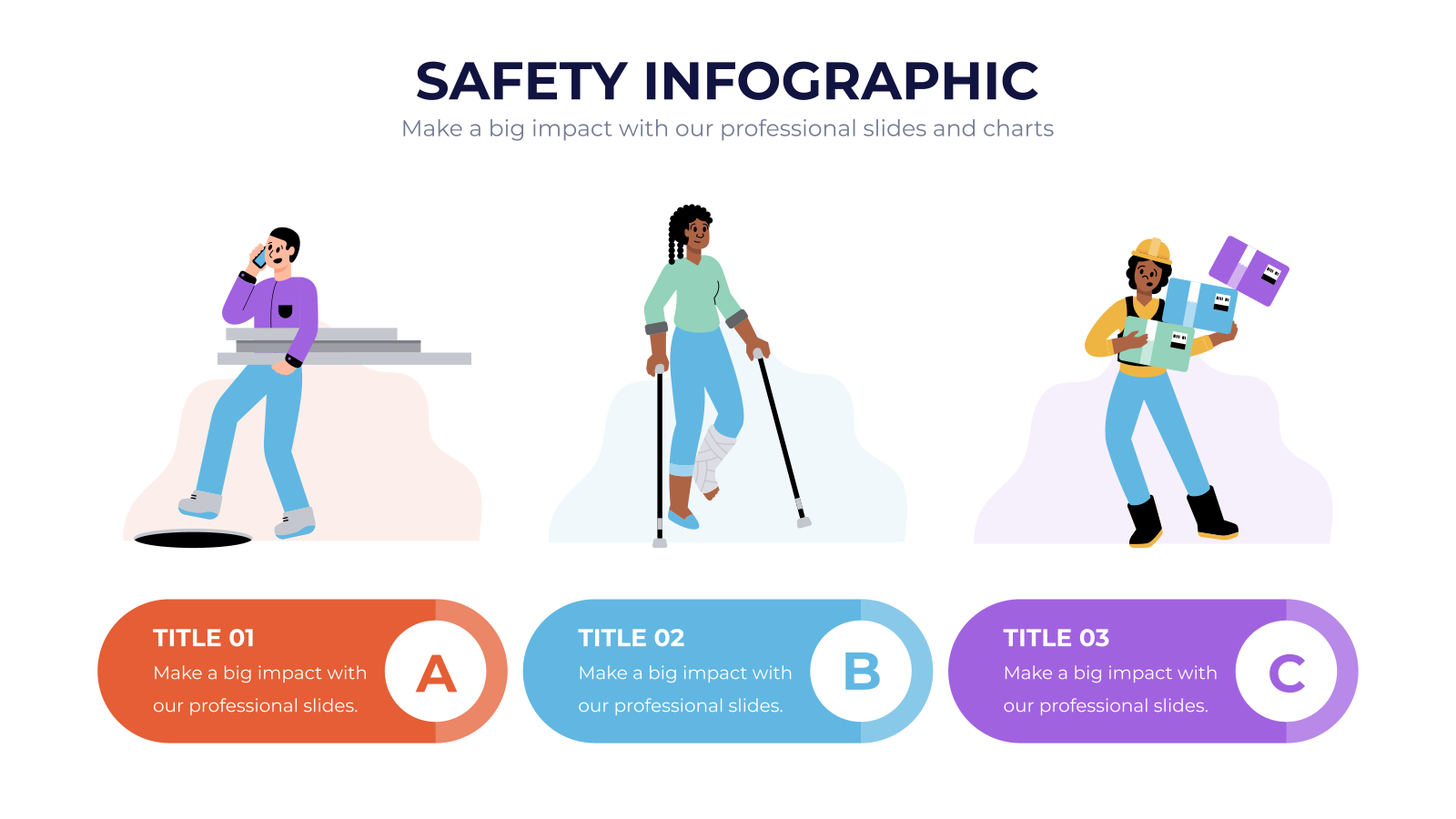 SAFETY INFOGRAPHIC

Make a big impact with our professional slides and charts

TITLE 01

Make a big impact with our professional slides.

A

TITLE 02

Make a big impact with our professional slides.

B

TITLE 03

Make a big impact with our professional slides.

C