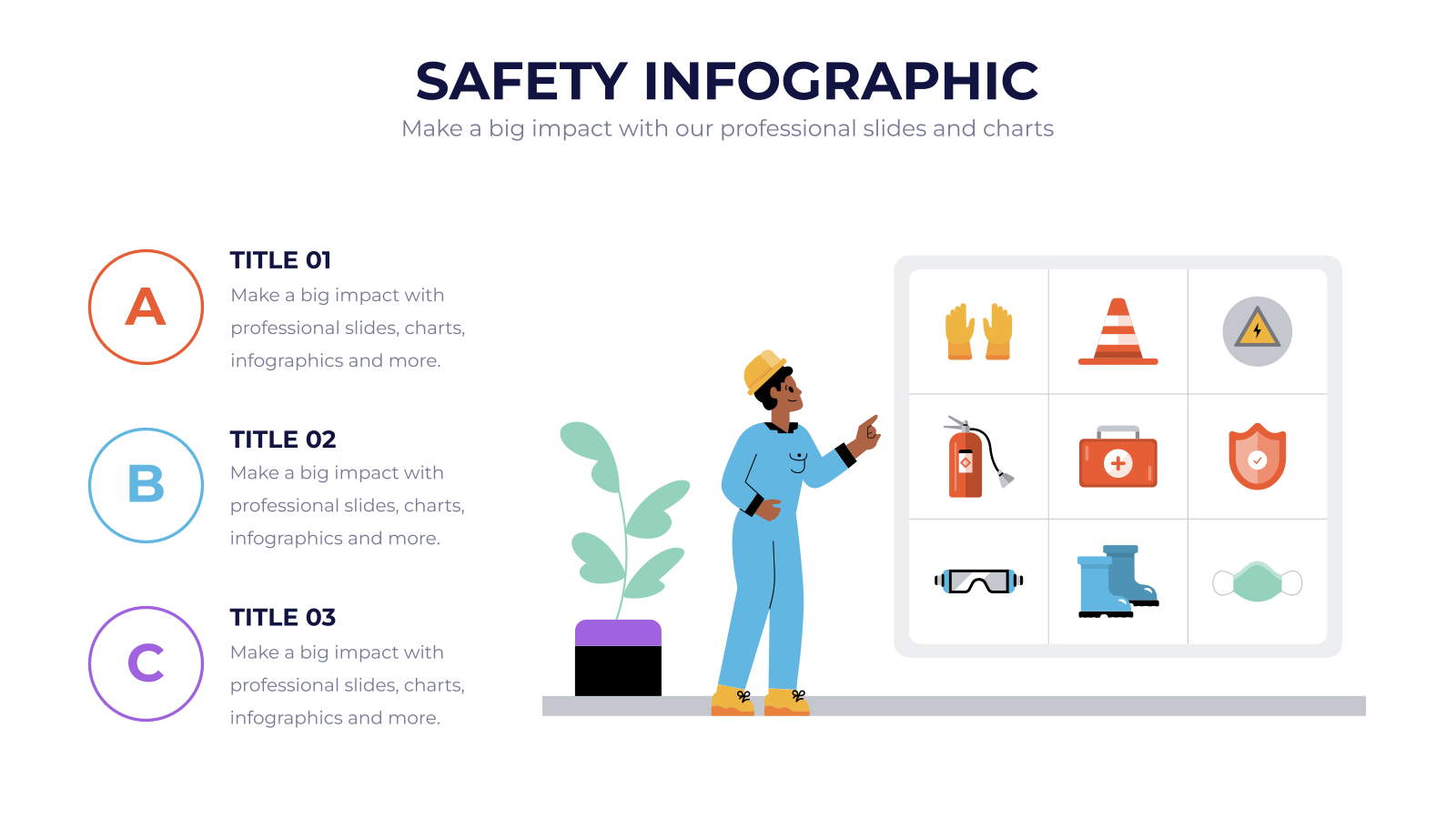 SAFETY INFOGRAPHIC
Make a big impact with our professional slides and charts

A
TITLE 01
Make a big impact with professional slides, charts, infographics and more.

B
TITLE 02
Make a big impact with professional slides, charts, infographics and more.

C
TITLE 03
Make a big impact with professional slides, charts, infographics and more.