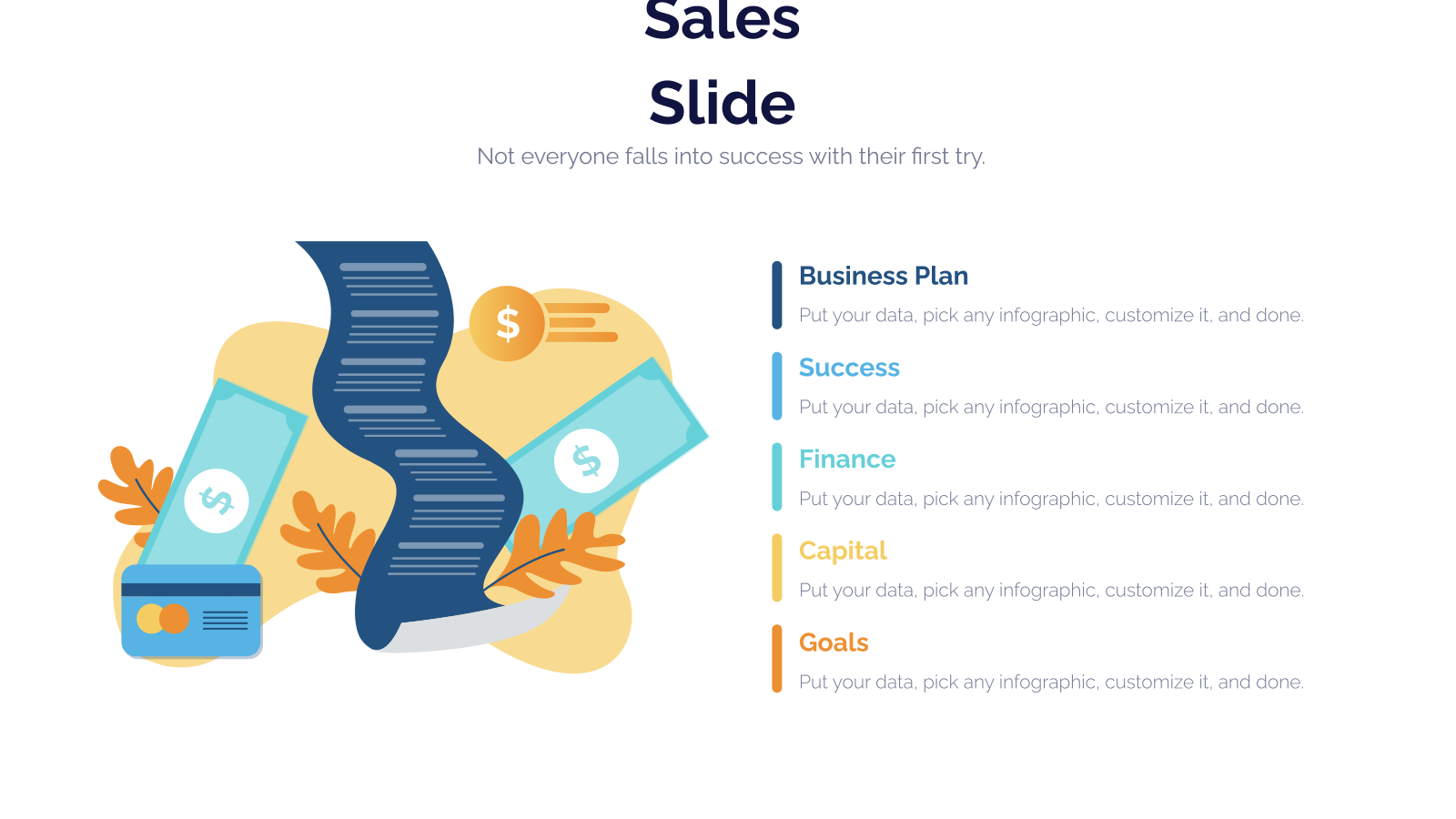 Sales
Slide

Not everyone falls into success with their first try.

$

$

$

Business Plan

Put your data, pick any infographic, customize it, and done.

Success

Put your data, pick any infographic, customize it, and done.

Finance

Put your data, pick any infographic, customize it, and done.

Capital

Put your data, pick any infographic, customize it, and done.

Goals

Put your data, pick any infographic, customize it, and done.