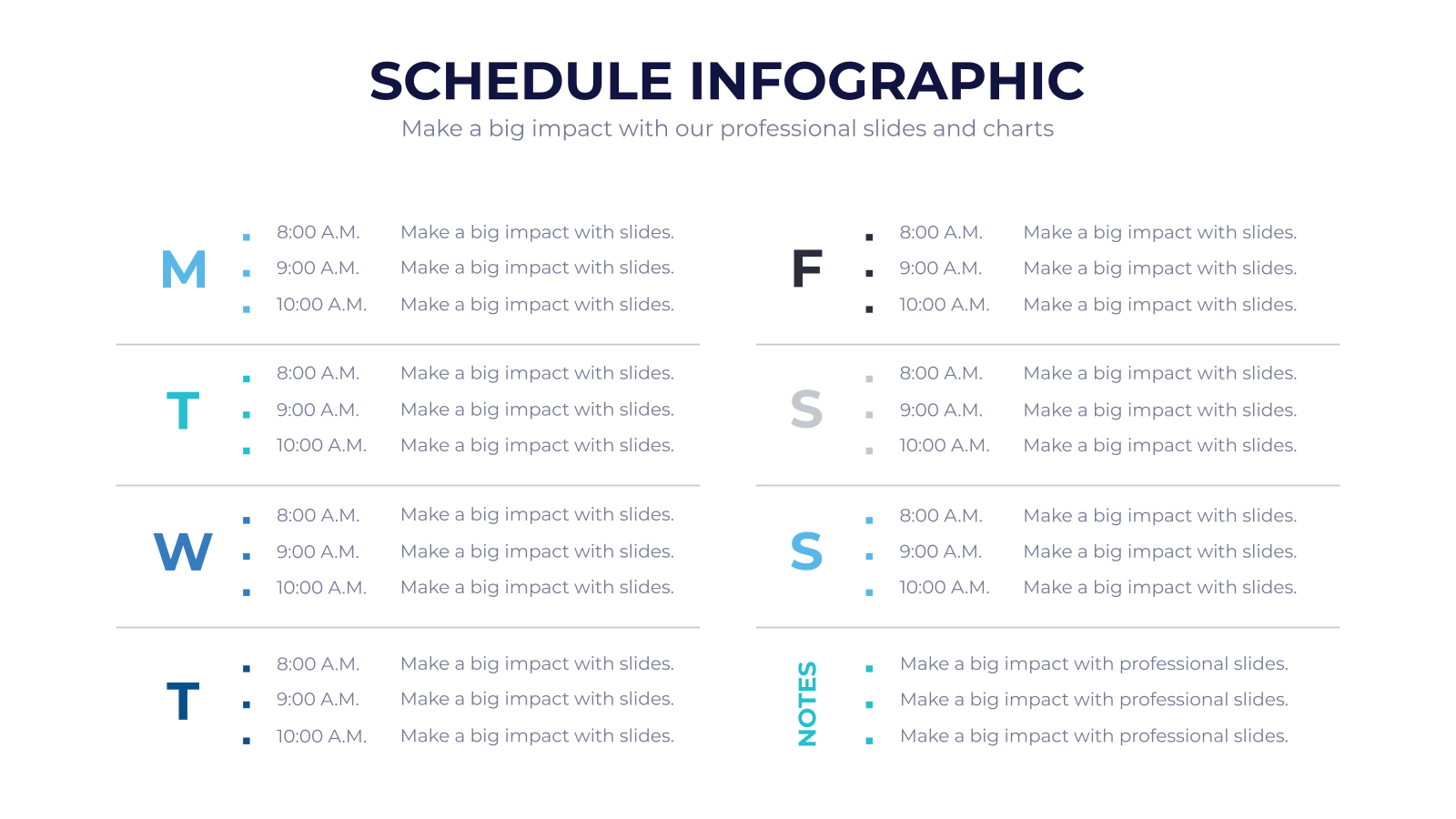 SCHEDULE INFOGRAPHIC
Make a big impact with our professional slides and charts

M
8:00 A.M. Make a big impact with slides.
9:00 A.M. Make a big impact with slides.
10:00 A.M. Make a big impact with slides.

T
8:00 A.M. Make a big impact with slides.
9:00 A.M. Make a big impact with slides.
10:00 A.M. Make a big impact with slides.

W
8:00 A.M. Make a big impact with slides.
9:00 A.M. Make a big impact with slides.
10:00 A.M. Make a big impact with slides.

T
8:00 A.M. Make a big impact with slides.
9:00 A.M. Make a big impact with slides.
10:00 A.M. Make a big impact with slides.

F
8:00 A.M. Make a big impact with slides.
9:00 A.M. Make a big impact with slides.
10:00 A.M. Make a big impact with slides.

S
8:00 A.M. Make a big impact with slides.
9:00 A.M. Make a big impact with slides.
10:00 A.M. Make a big impact with slides.

S
8:00 A.M. Make a big impact with slides.
9:00 A.M. Make a big impact with slides.
10:00 A.M. Make a big impact with slides.

NOTES
Make a big impact with professional slides.
Make a big impact with professional slides.
Make a big impact with professional slides.