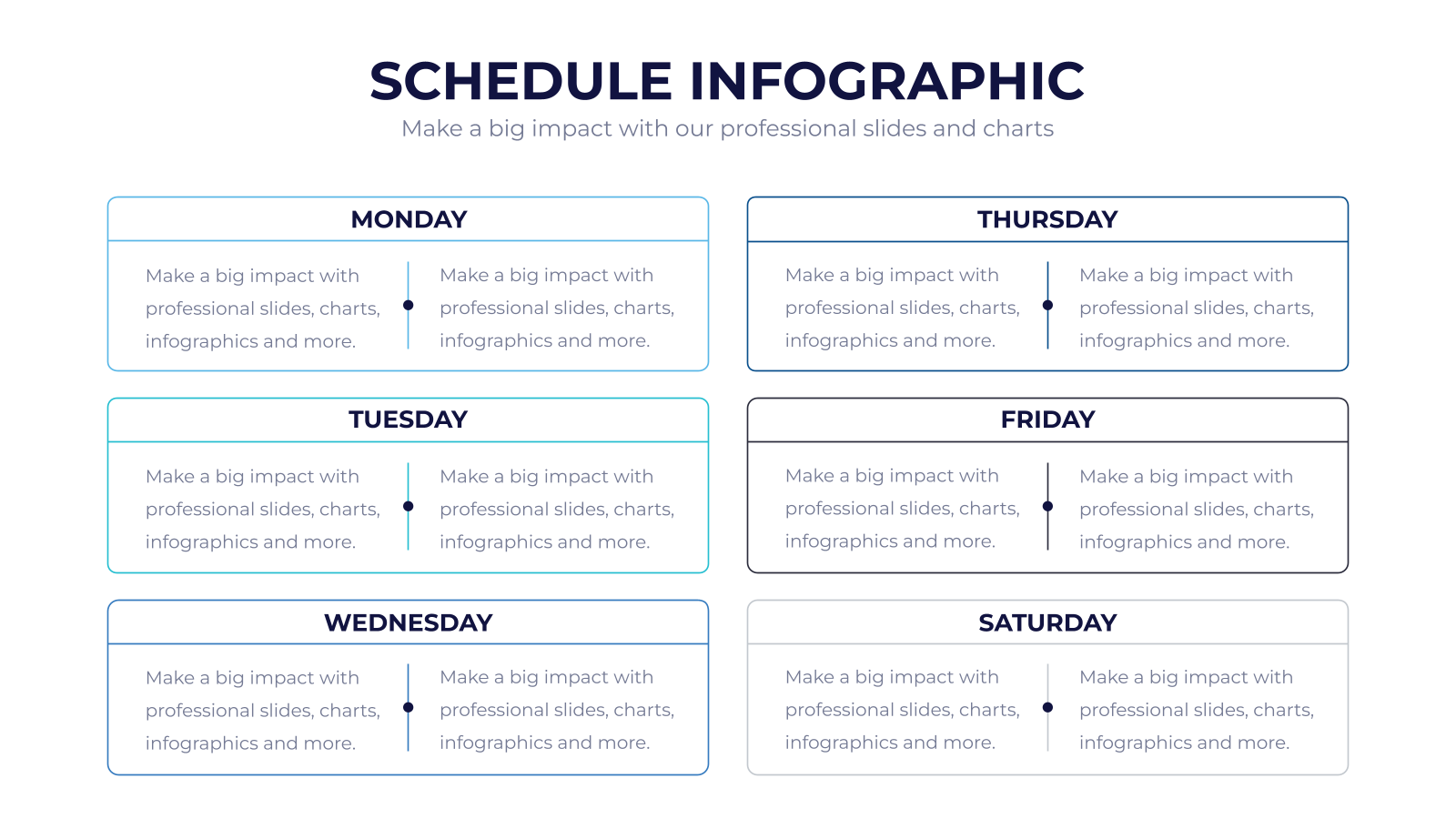 SCHEDULE INFOGRAPHIC
Make a big impact with our professional slides and charts

MONDAY

Make a big impact with professional slides, charts, infographics and more.

Make a big impact with professional slides, charts, infographics and more.

TUESDAY

Make a big impact with professional slides, charts, infographics and more.

Make a big impact with professional slides, charts, infographics and more.

WEDNESDAY

Make a big impact with professional slides, charts, infographics and more.

Make a big impact with professional slides, charts, infographics and more.

THURSDAY

Make a big impact with professional slides, charts, infographics and more.

Make a big impact with professional slides, charts, infographics and more.

FRIDAY

Make a big impact with professional slides, charts, infographics and more.

Make a big impact with professional slides, charts, infographics and more.

SATURDAY

Make a big impact with professional slides, charts, infographics and more.

Make a big impact with professional slides, charts, infographics and more.