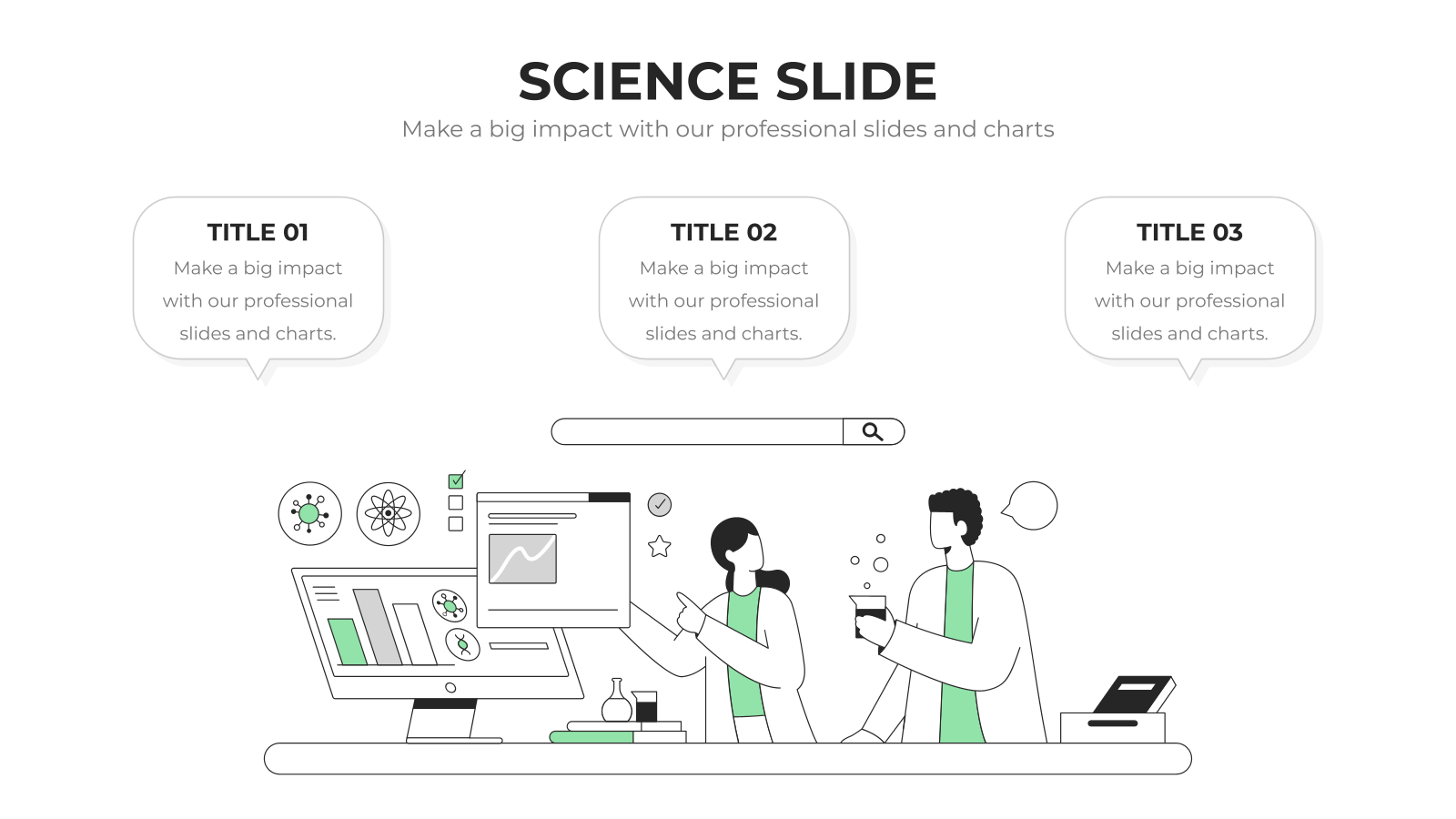 SCIENCE SLIDE
Make a big impact with our professional slides and charts

TITLE 01
Make a big impact with our professional slides and charts.

TITLE 02
Make a big impact with our professional slides and charts.

TITLE 03
Make a big impact with our professional slides and charts.