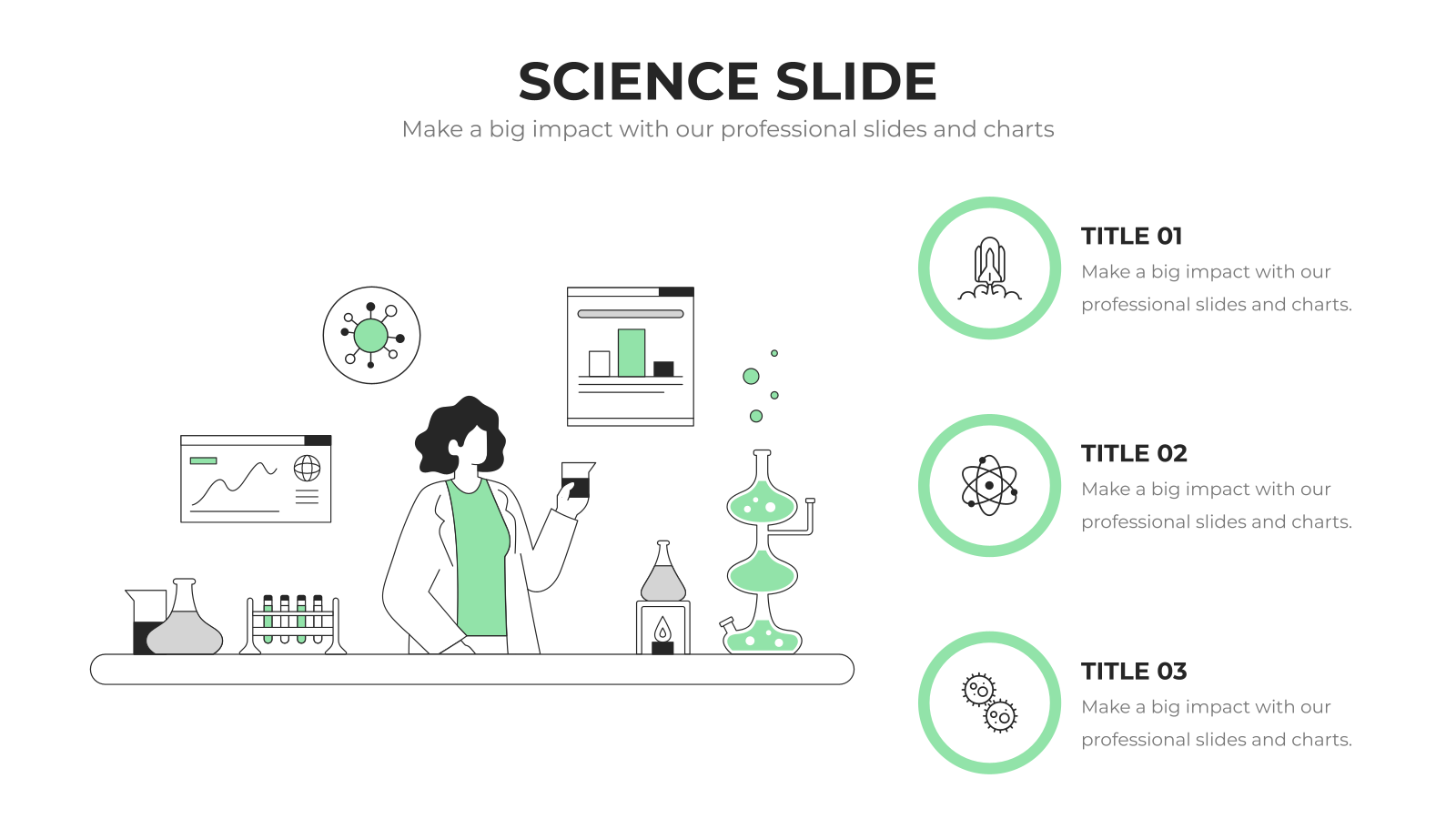 SCIENCE SLIDE

Make a big impact with our professional slides and charts

TITLE 01

Make a big impact with our professional slides and charts.

TITLE 02

Make a big impact with our professional slides and charts.

TITLE 03

Make a big impact with our professional slides and charts.