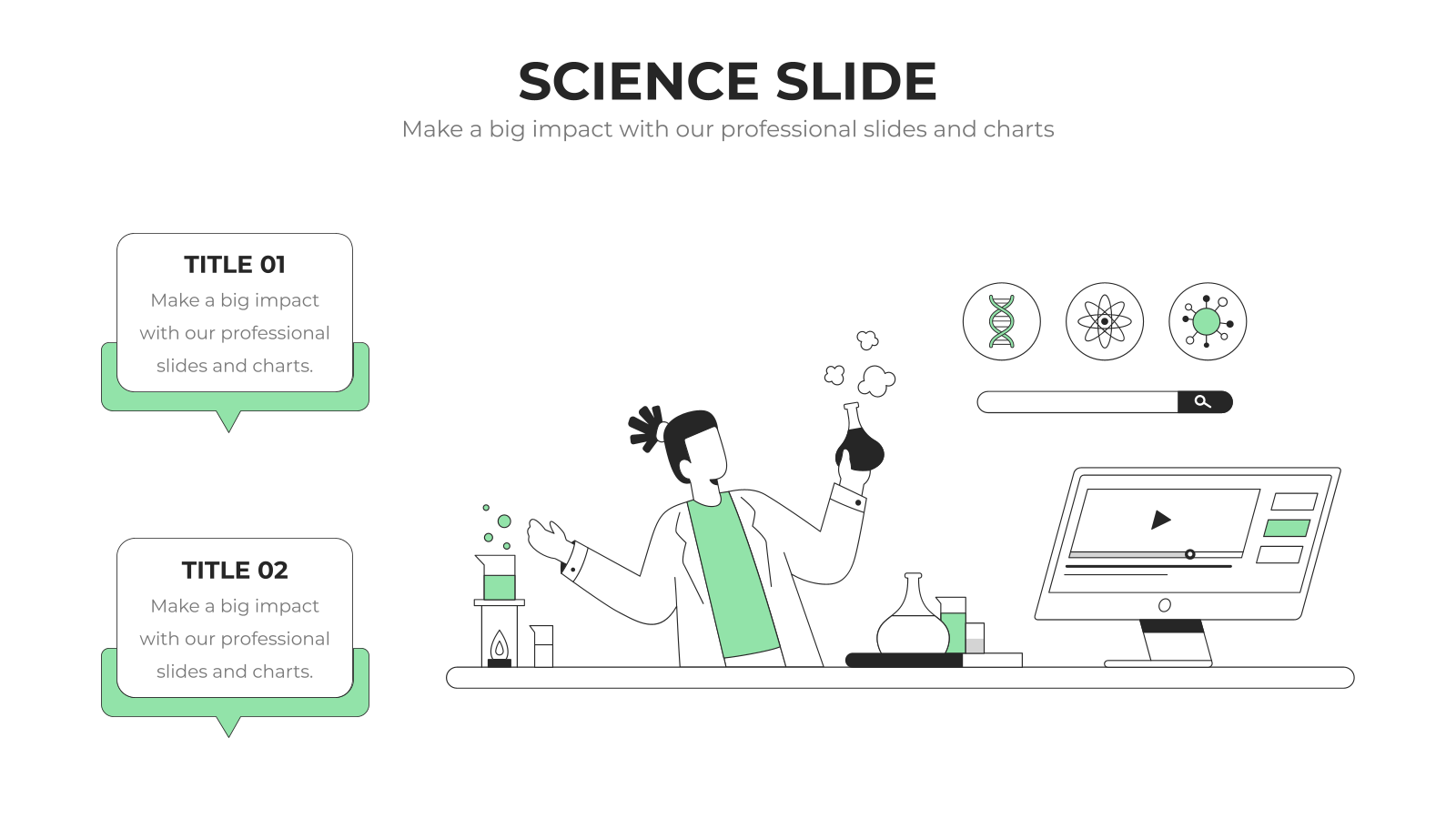 SCIENCE SLIDE
Make a big impact with our professional slides and charts

TITLE 01
Make a big impact with our professional slides and charts.

TITLE 02
Make a big impact with our professional slides and charts.