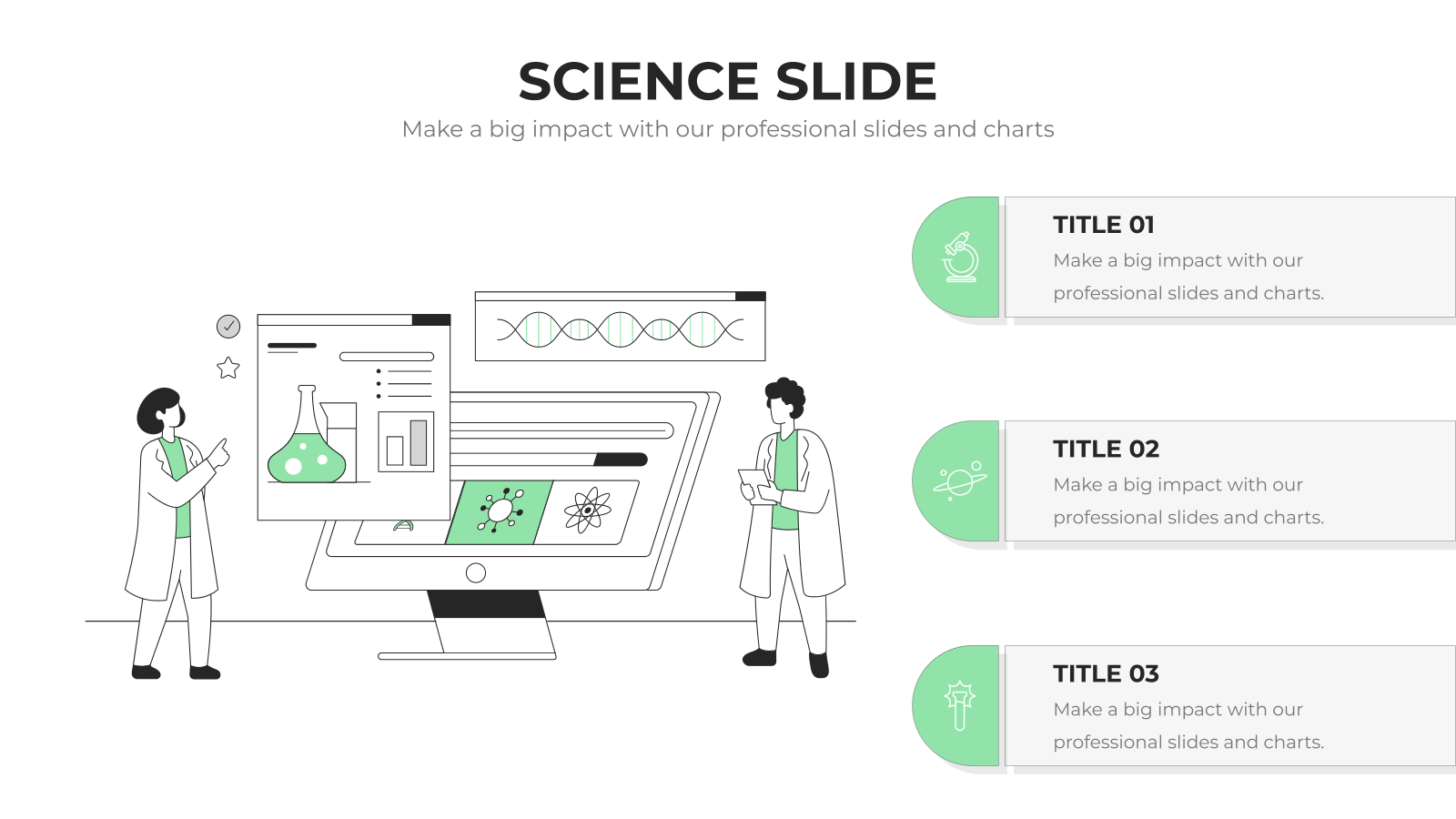 SCIENCE SLIDE
Make a big impact with our professional slides and charts

TITLE 01
Make a big impact with our professional slides and charts.

TITLE 02
Make a big impact with our professional slides and charts.

TITLE 03
Make a big impact with our professional slides and charts.