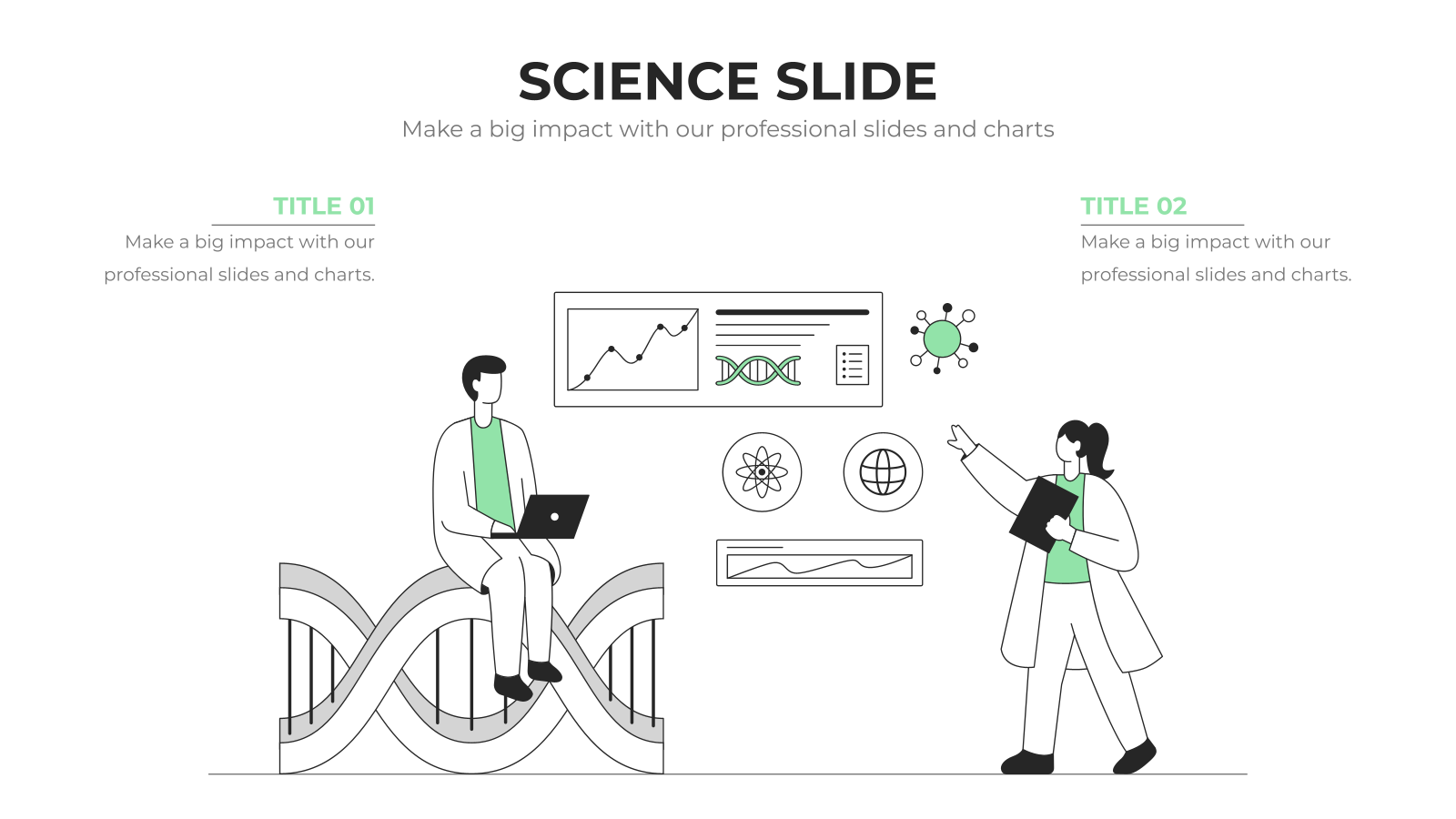 SCIENCE SLIDE
Make a big impact with our professional slides and charts

TITLE 01
Make a big impact with our professional slides and charts.

TITLE 02
Make a big impact with our professional slides and charts.