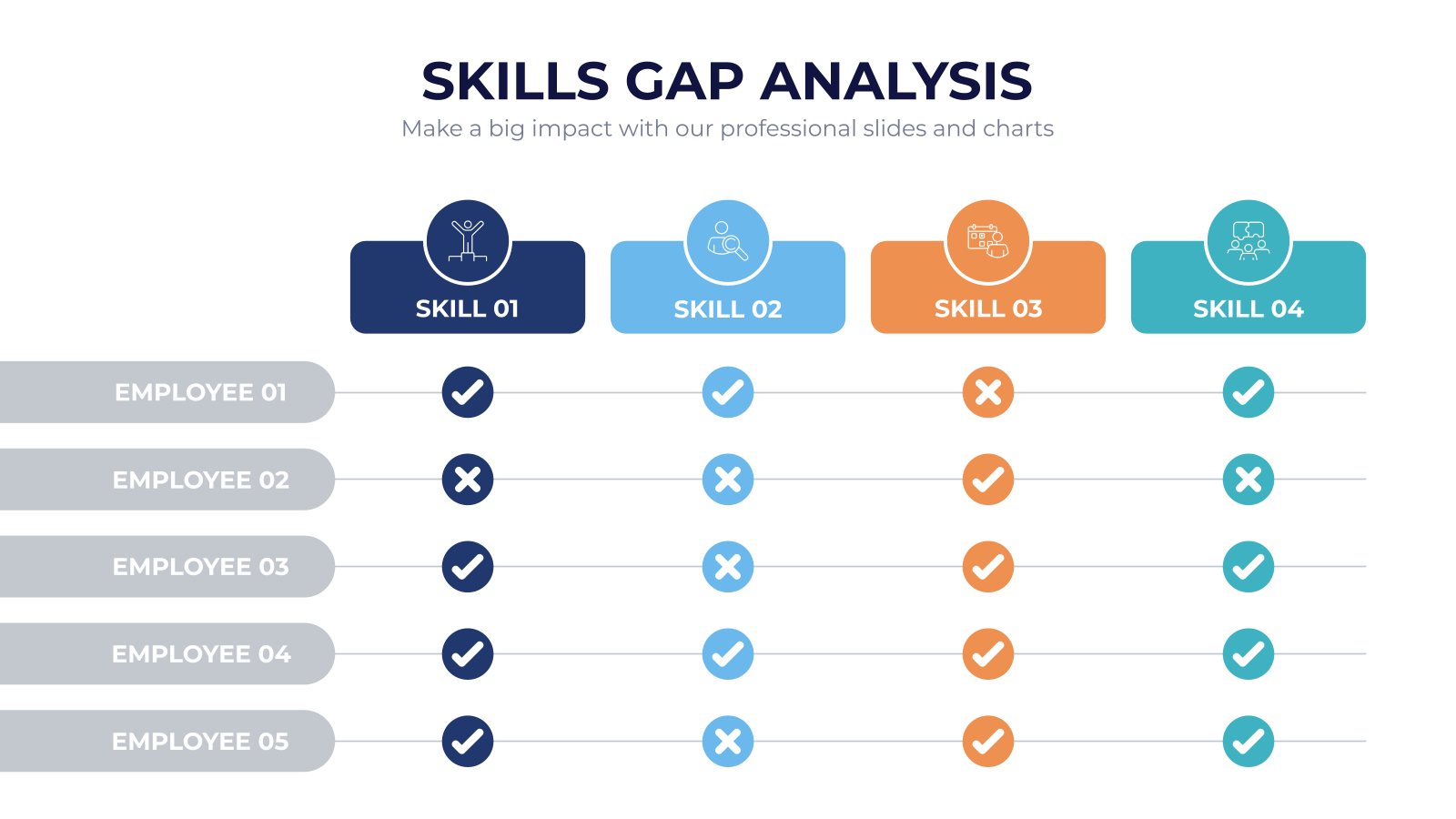 SKILLS GAP ANALYSIS

Make a big impact with our professional slides and charts

| | SKILL 01 | SKILL 02 | SKILL 03 | SKILL 04 |
|---|---|---|---|---|
| EMPLOYEE 01 | ✓ | ✓ | ✗ | ✓ |
| EMPLOYEE 02 | ✗ | ✗ | ✓ | ✗ |
| EMPLOYEE 03 | ✓ | ✗ | ✓ | ✓ |
| EMPLOYEE 04 | ✓ | ✓ | ✓ | ✓ |
| EMPLOYEE 05 | ✓ | ✗ | ✓ | ✓ |