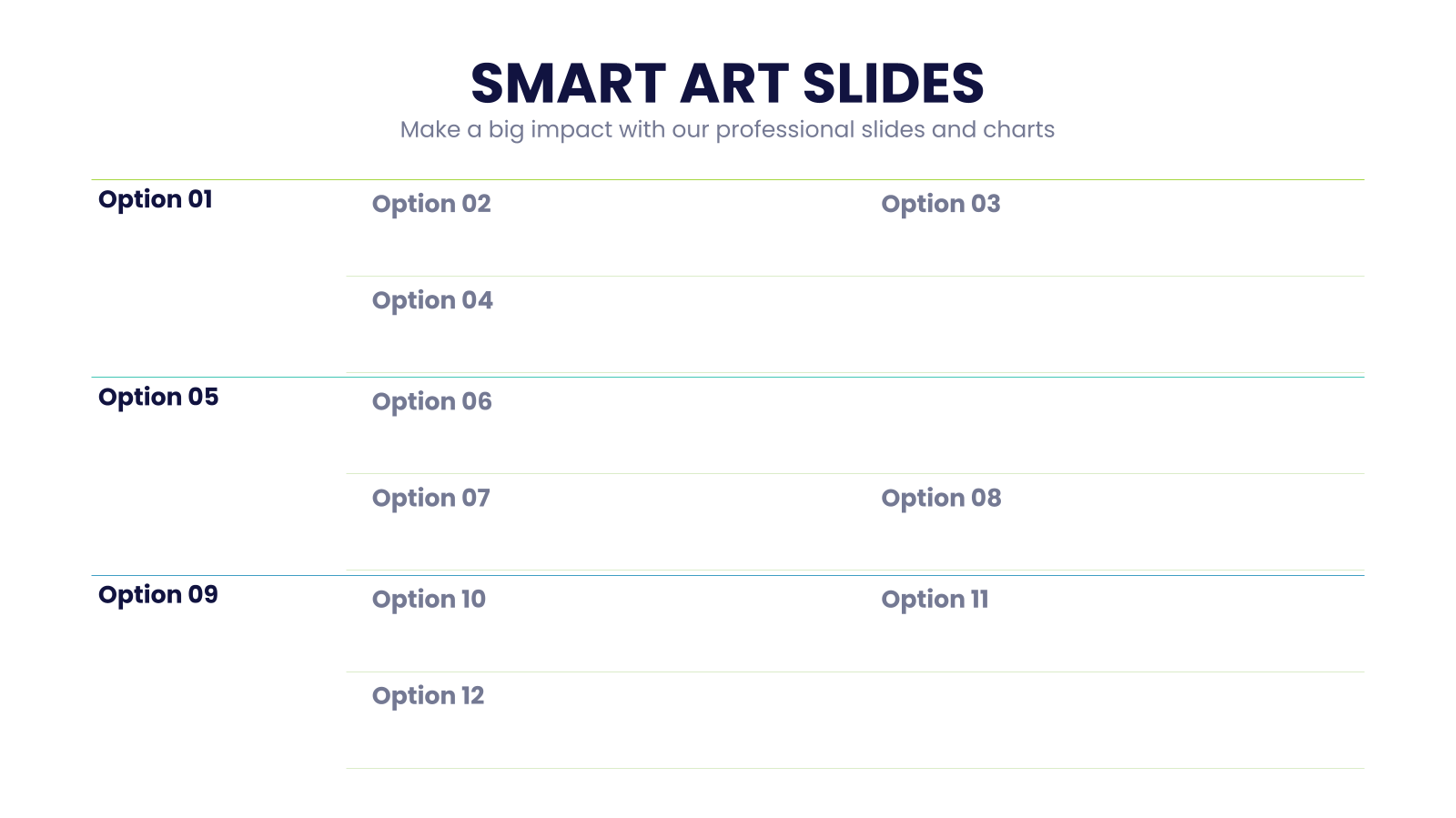 SMART ART SLIDES

Make a big impact with our professional slides and charts

Option 01

Option 02

Option 03

Option 04

Option 05

Option 06

Option 07

Option 08

Option 09

Option 10

Option 11

Option 12