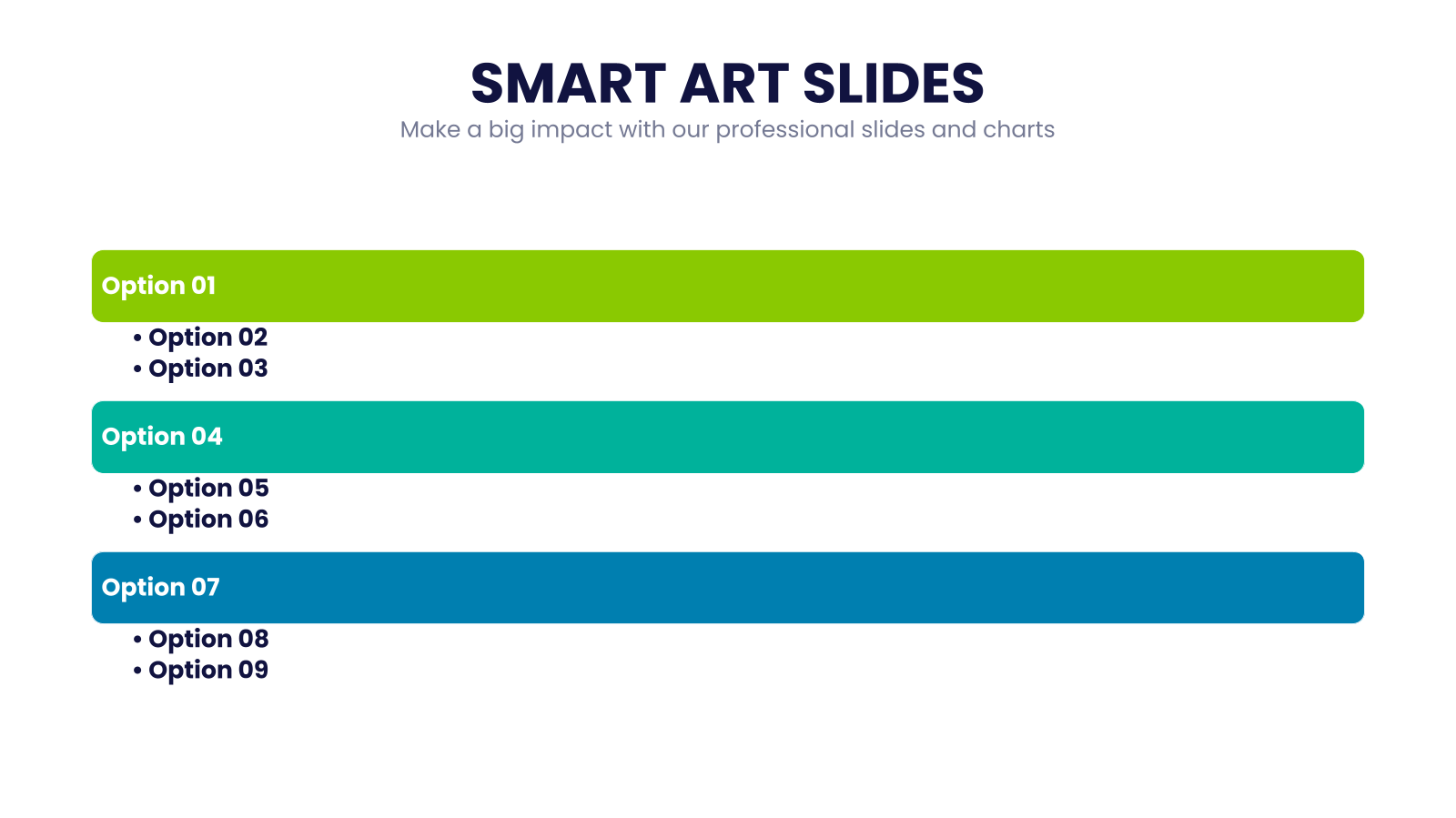 SMART ART SLIDES
Make a big impact with our professional slides and charts

Option 01
• Option 02
• Option 03

Option 04
• Option 05
• Option 06

Option 07
• Option 08
• Option 09