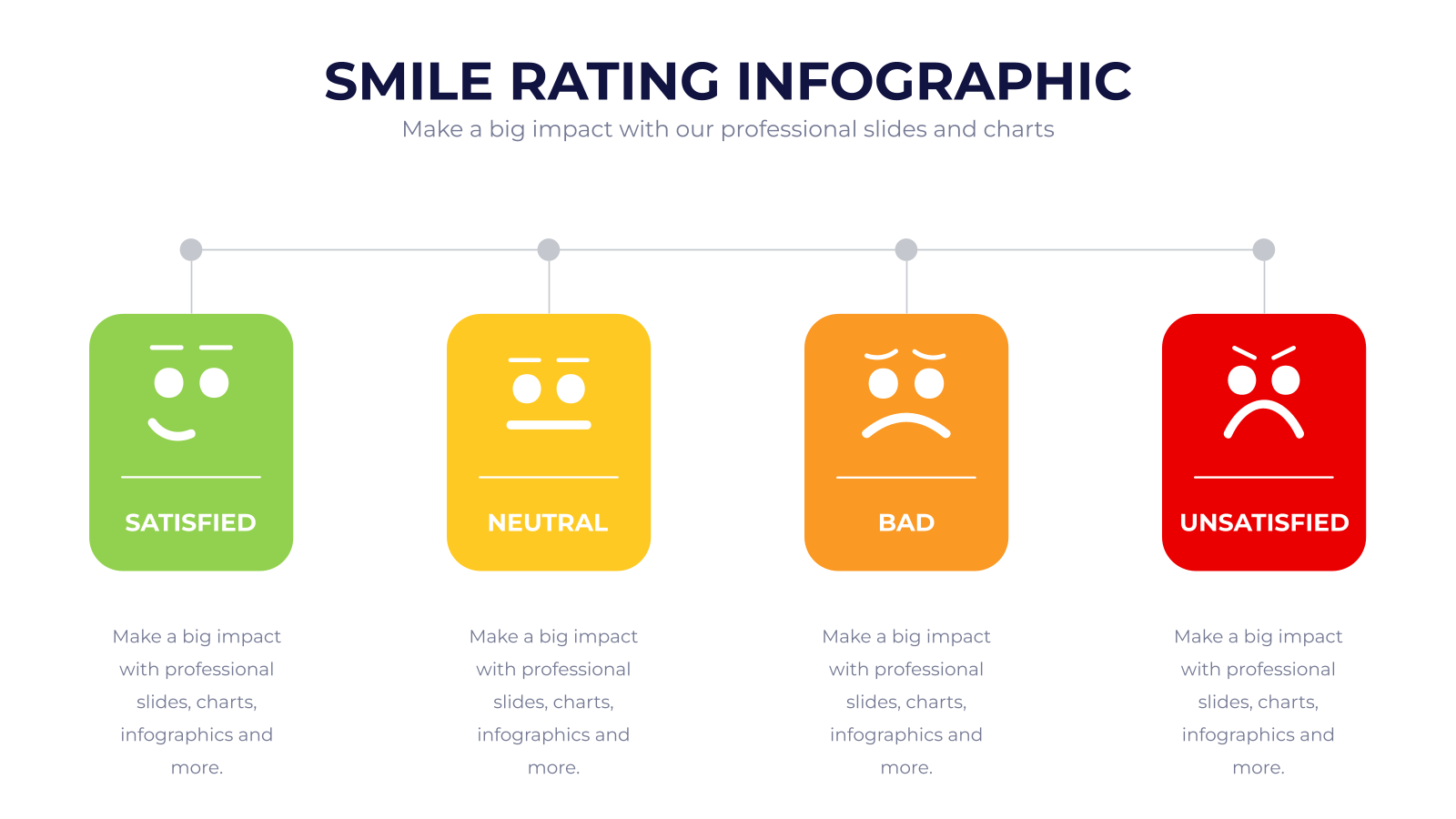 SMILE RATING INFOGRAPHIC
Make a big impact with our professional slides and charts

SATISFIED

Make a big impact with professional slides, charts, infographics and more.

NEUTRAL

Make a big impact with professional slides, charts, infographics and more.

BAD

Make a big impact with professional slides, charts, infographics and more.

UNSATISFIED

Make a big impact with professional slides, charts, infographics and more.