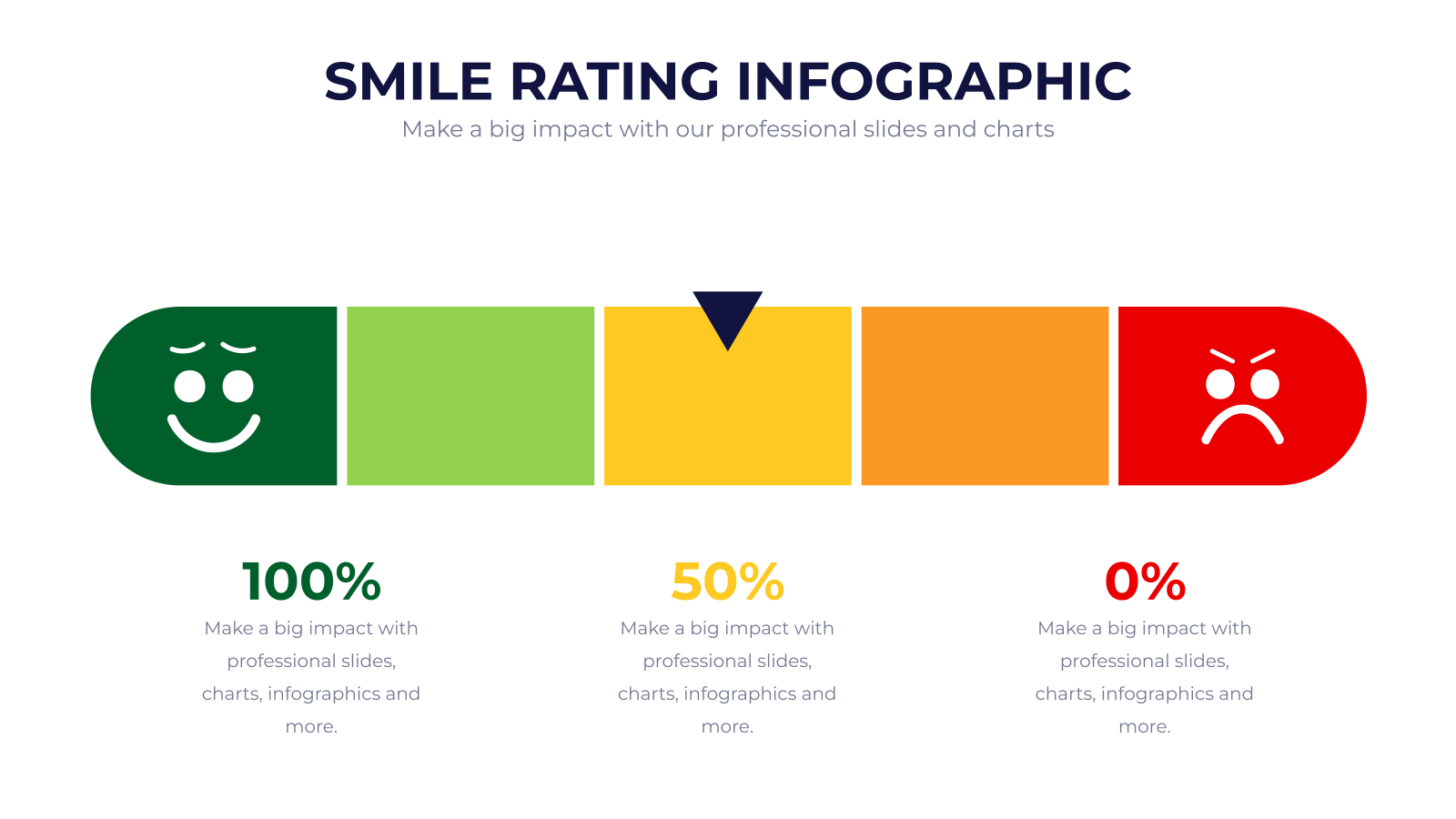 SMILE RATING INFOGRAPHIC

Make a big impact with our professional slides and charts

100%

Make a big impact with professional slides, charts, infographics and more.

50%

Make a big impact with professional slides, charts, infographics and more.

0%

Make a big impact with professional slides, charts, infographics and more.