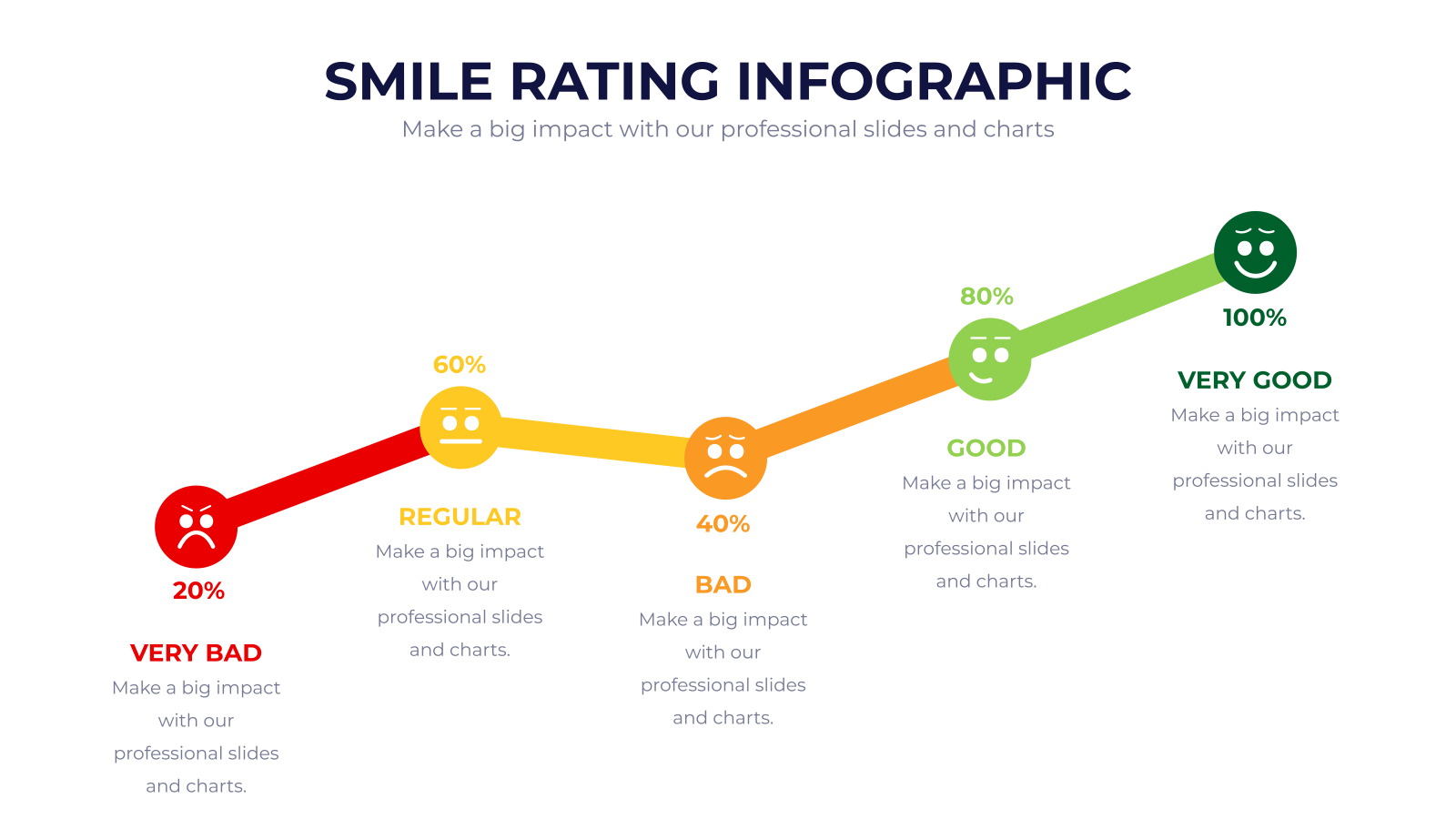 SMILE RATING INFOGRAPHIC
Make a big impact with our professional slides and charts

20%

VERY BAD
Make a big impact with our professional slides and charts.

60%

REGULAR
Make a big impact with our professional slides and charts.

40%

BAD
Make a big impact with our professional slides and charts.

80%

GOOD
Make a big impact with our professional slides and charts.

100%

VERY GOOD
Make a big impact with our professional slides and charts.