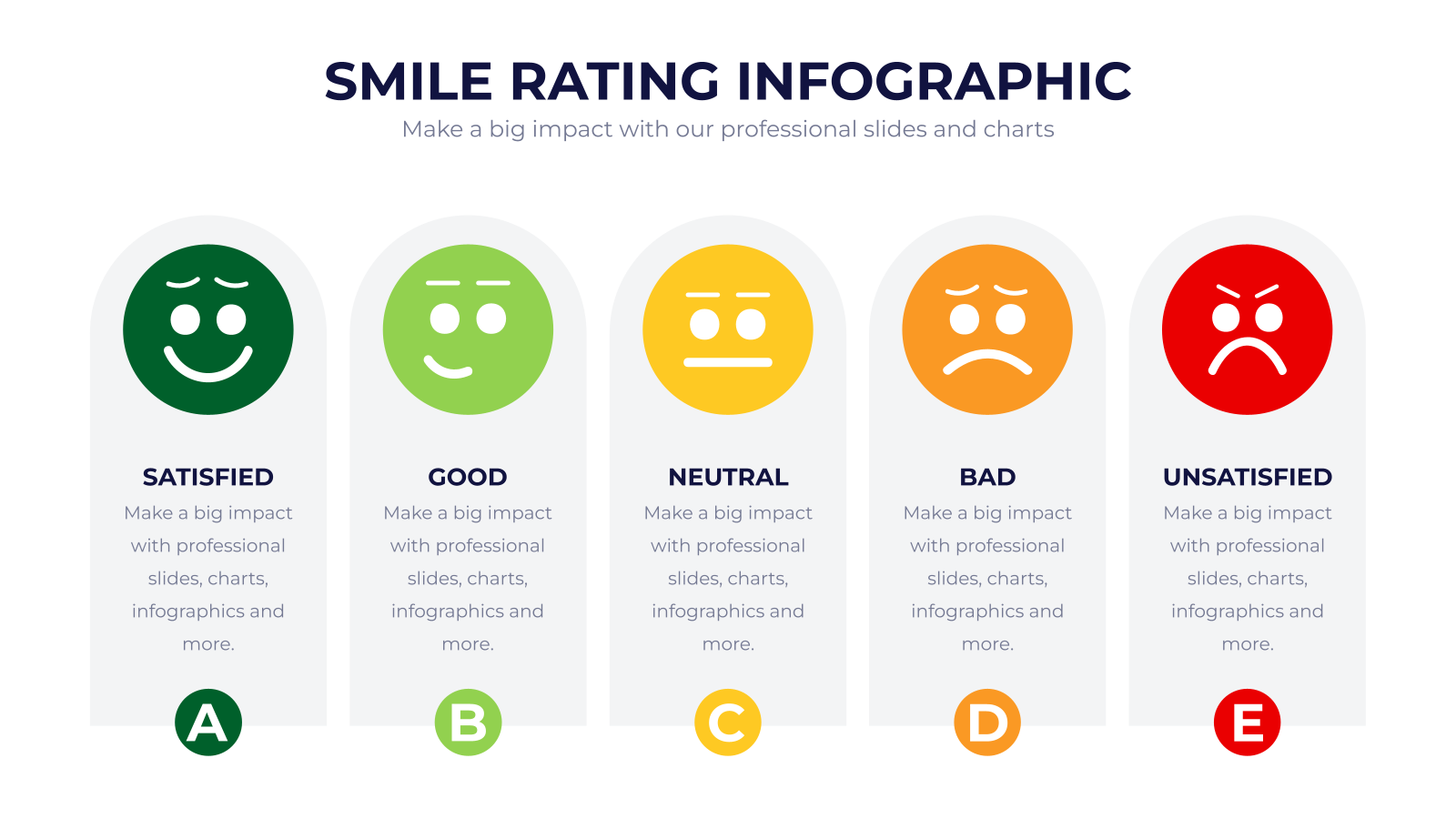 SMILE RATING INFOGRAPHIC
Make a big impact with our professional slides and charts

SATISFIED
Make a big impact with professional slides, charts, infographics and more.
A

GOOD
Make a big impact with professional slides, charts, infographics and more.
B

NEUTRAL
Make a big impact with professional slides, charts, infographics and more.
C

BAD
Make a big impact with professional slides, charts, infographics and more.
D

UNSATISFIED
Make a big impact with professional slides, charts, infographics and more.
E