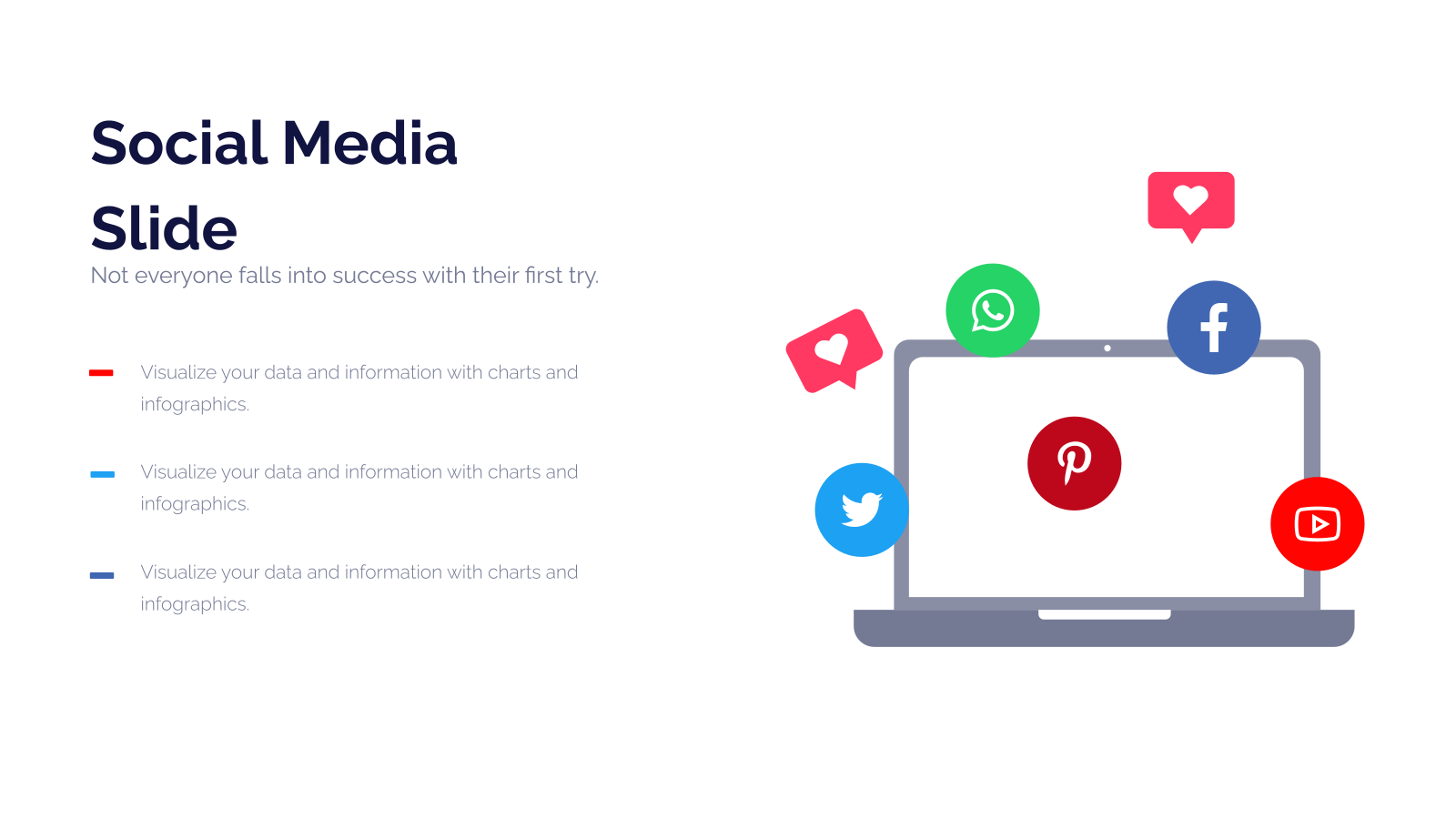 Social Media Slide

Not everyone falls into success with their first try.

Visualize your data and information with charts and infographics.

Visualize your data and information with charts and infographics.

Visualize your data and information with charts and infographics.