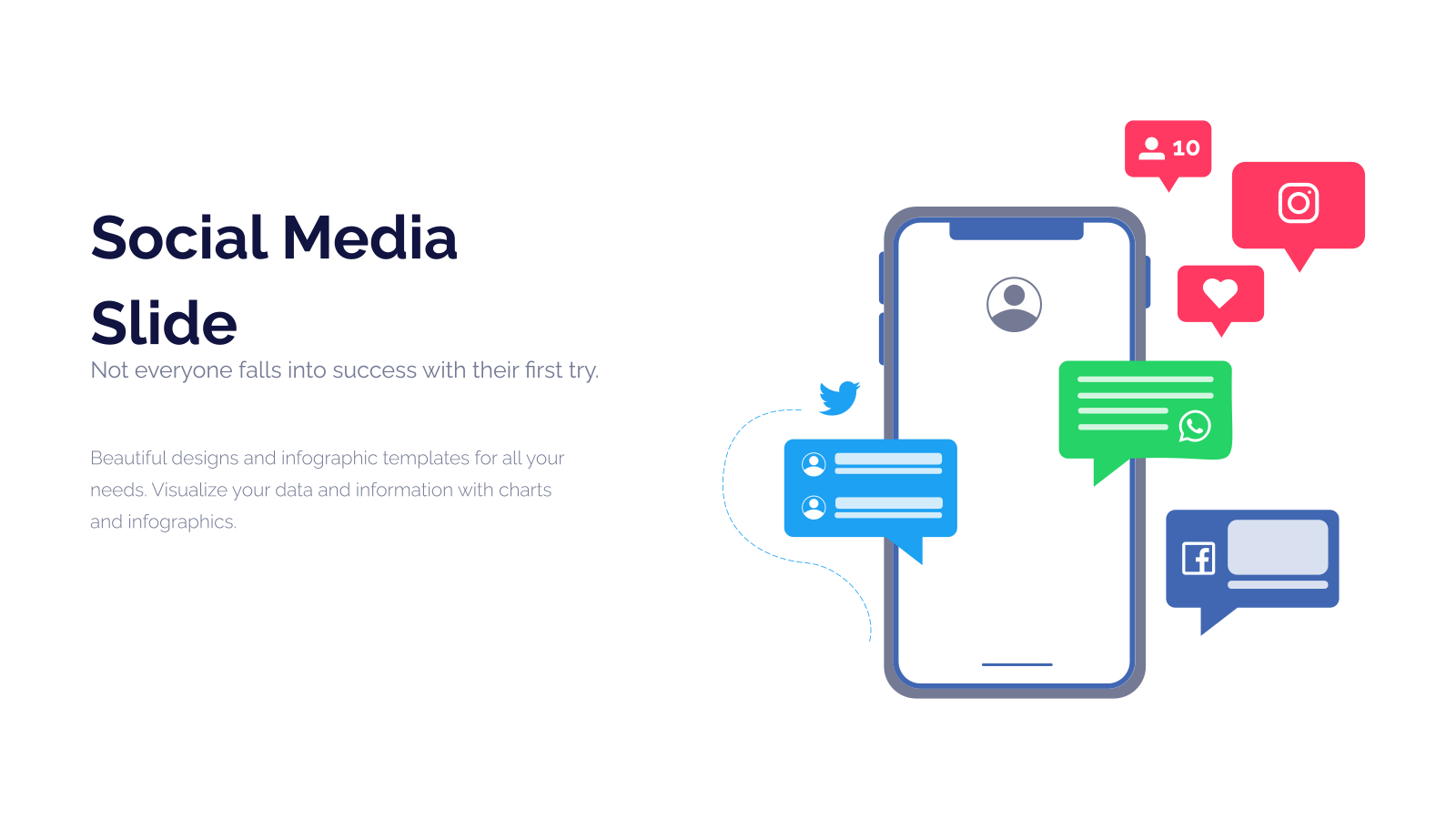 Social Media Slide

Not everyone falls into success with their first try.

Beautiful designs and infographic templates for all your needs. Visualize your data and information with charts and infographics.

10