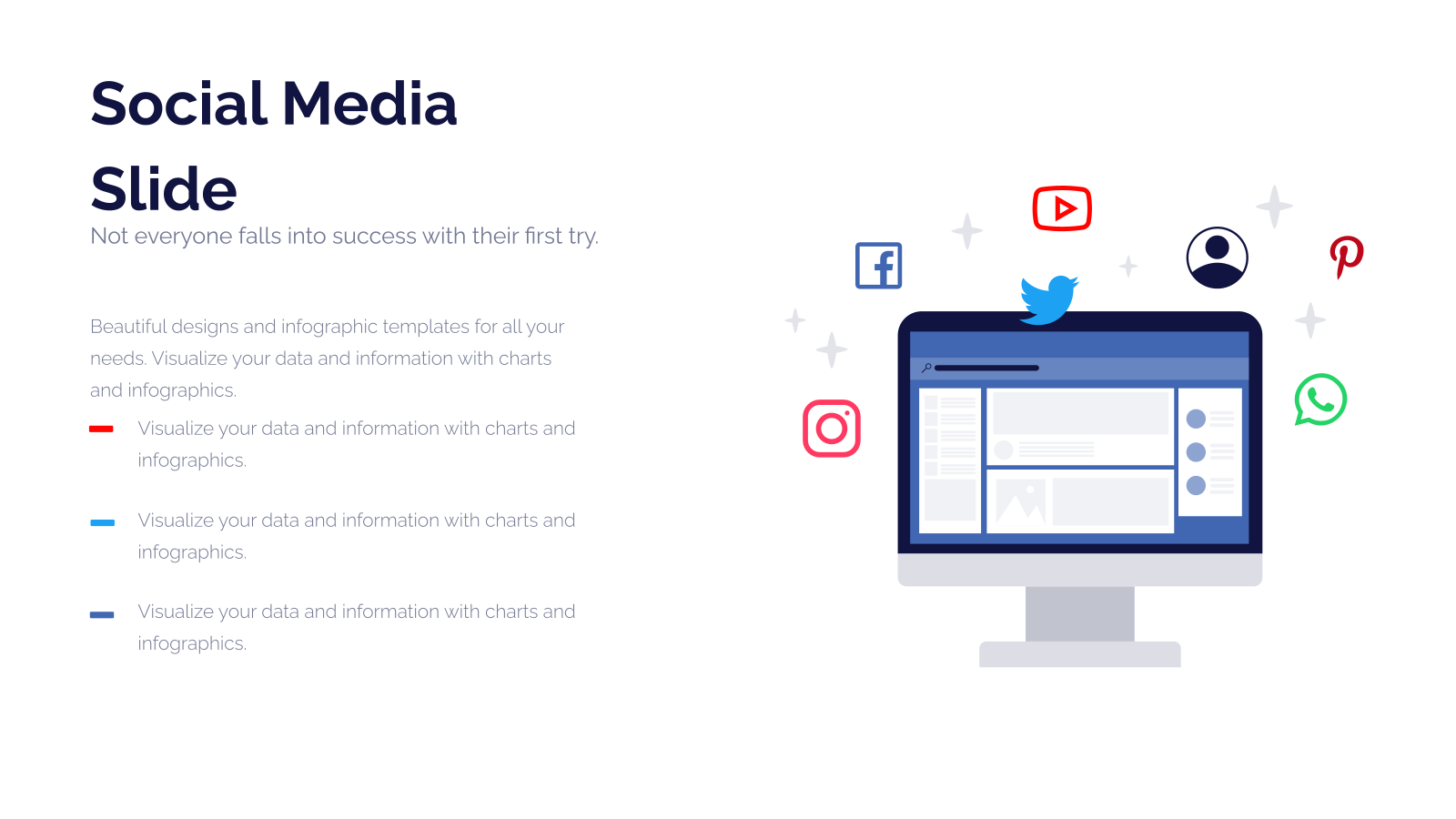 Social Media Slide

Not everyone falls into success with their first try.

Beautiful designs and infographic templates for all your needs. Visualize your data and information with charts and infographics.

Visualize your data and information with charts and infographics.

Visualize your data and information with charts and infographics.

Visualize your data and information with charts and infographics.