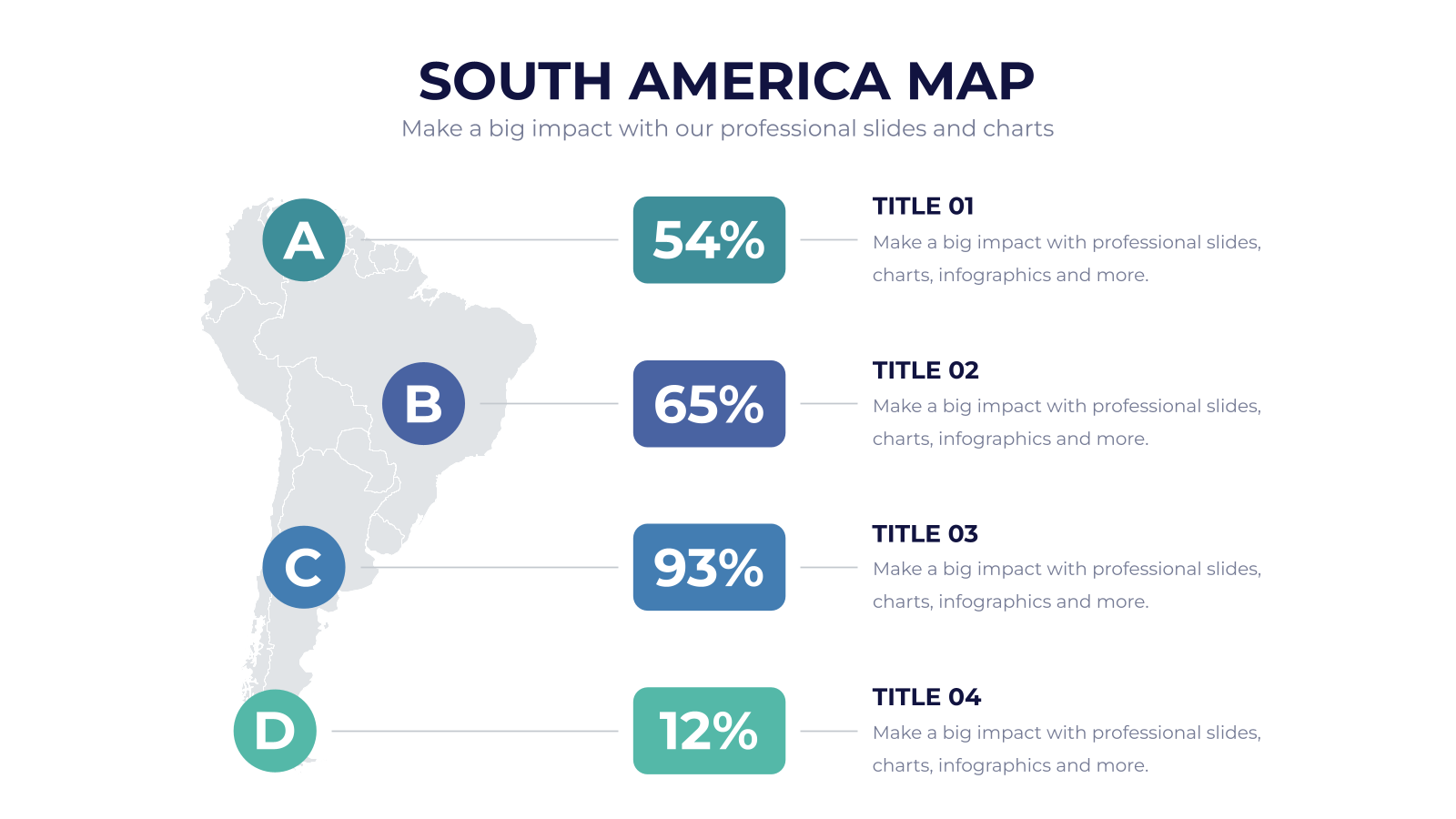 SOUTH AMERICA MAP
Make a big impact with our professional slides and charts

A
54%
TITLE 01
Make a big impact with professional slides, charts, infographics and more.

B
65%
TITLE 02
Make a big impact with professional slides, charts, infographics and more.

C
93%
TITLE 03
Make a big impact with professional slides, charts, infographics and more.

D
12%
TITLE 04
Make a big impact with professional slides, charts, infographics and more.