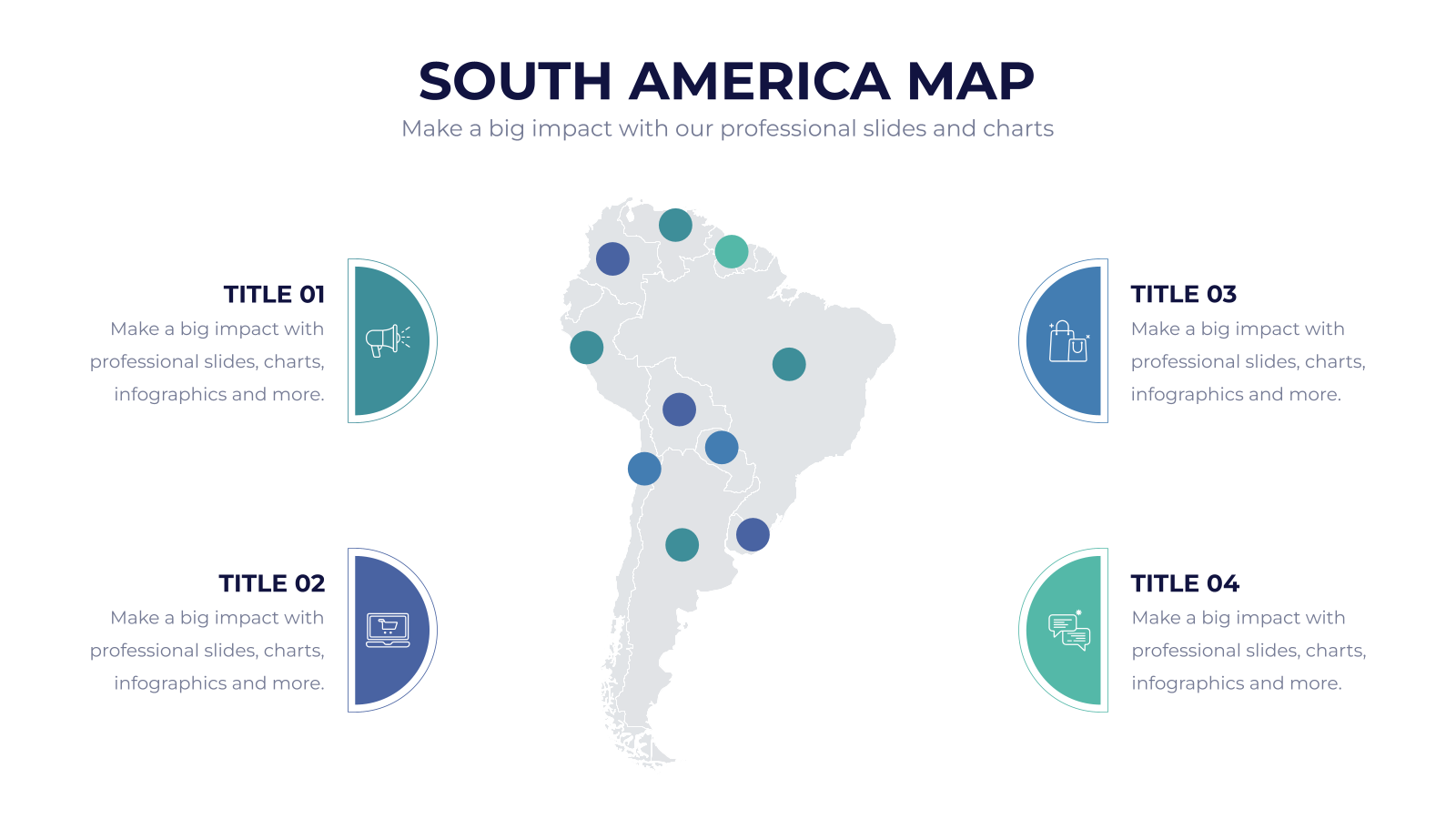 SOUTH AMERICA MAP

Make a big impact with our professional slides and charts

TITLE 01

Make a big impact with professional slides, charts, infographics and more.

TITLE 02

Make a big impact with professional slides, charts, infographics and more.

TITLE 03

Make a big impact with professional slides, charts, infographics and more.

TITLE 04

Make a big impact with professional slides, charts, infographics and more.