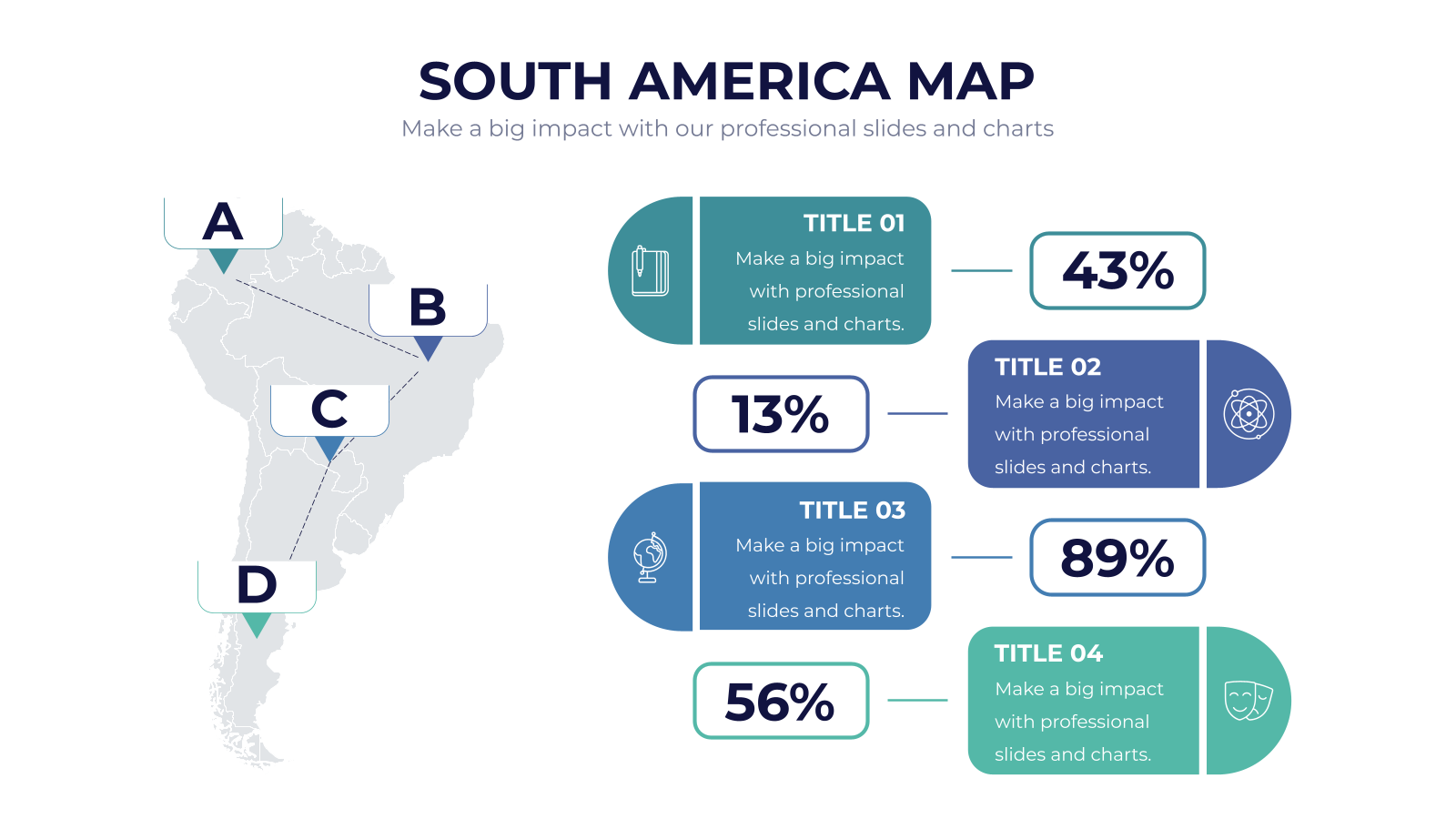 SOUTH AMERICA MAP
Make a big impact with our professional slides and charts

A

B

C

D

TITLE 01
Make a big impact with professional slides and charts.

43%

13%

TITLE 02
Make a big impact with professional slides and charts.

TITLE 03
Make a big impact with professional slides and charts.

89%

56%

TITLE 04
Make a big impact with professional slides and charts.