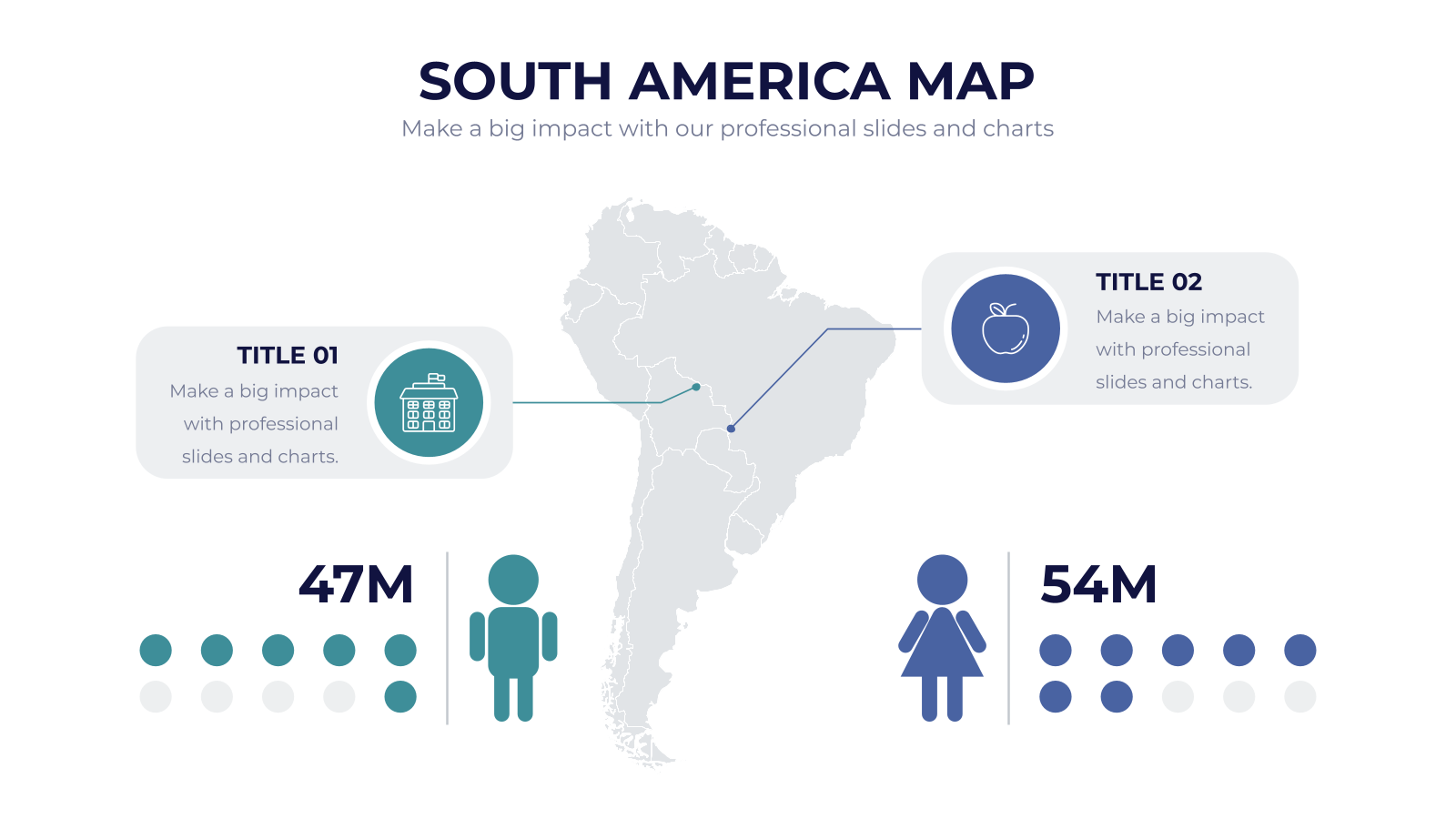 SOUTH AMERICA MAP
Make a big impact with our professional slides and charts

TITLE 01
Make a big impact with professional slides and charts.

TITLE 02
Make a big impact with professional slides and charts.

47M

54M