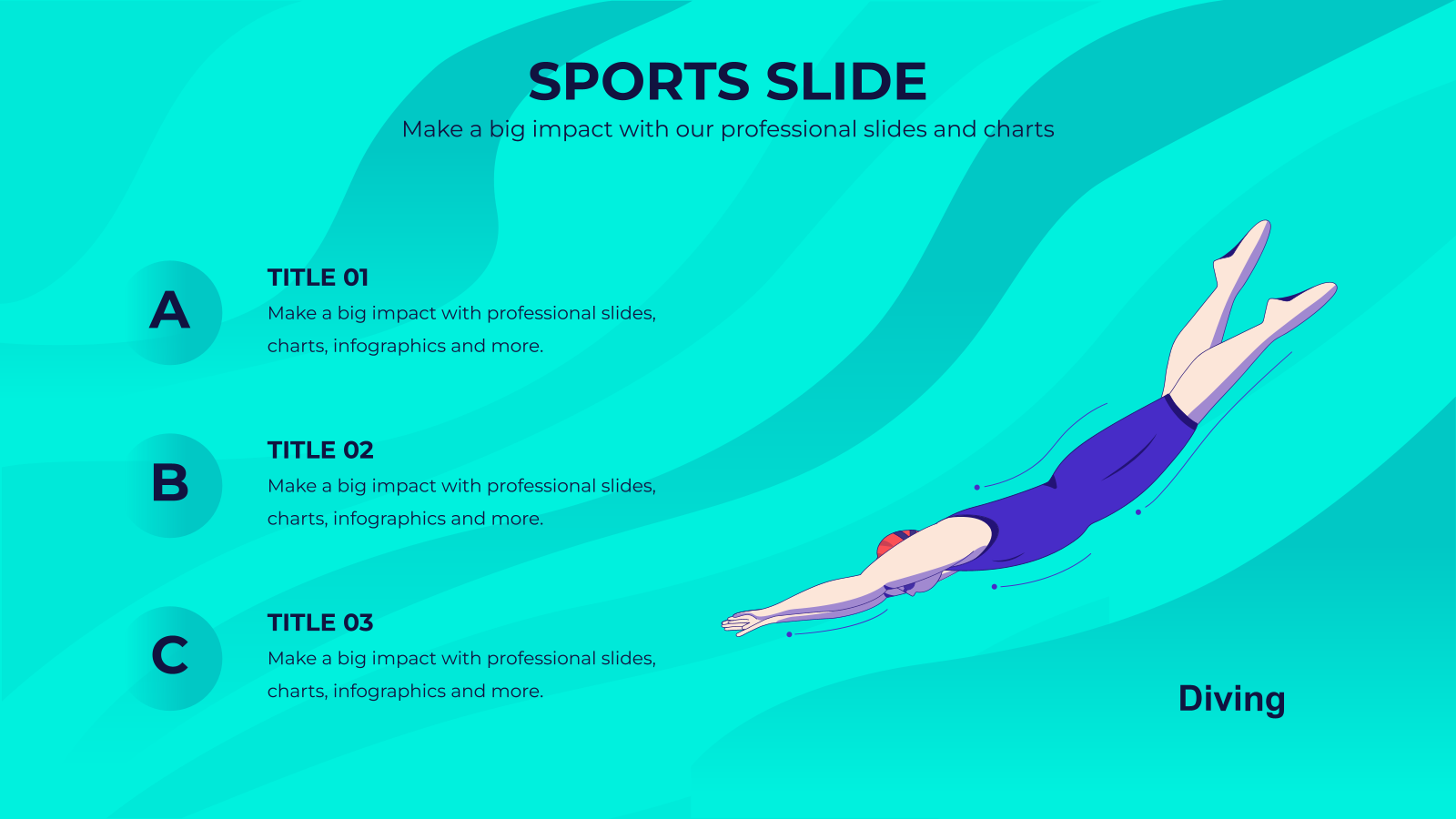 SPORTS SLIDE
Make a big impact with our professional slides and charts

A

TITLE 01
Make a big impact with professional slides, charts, infographics and more.

B

TITLE 02
Make a big impact with professional slides, charts, infographics and more.

C

TITLE 03
Make a big impact with professional slides, charts, infographics and more.

Diving