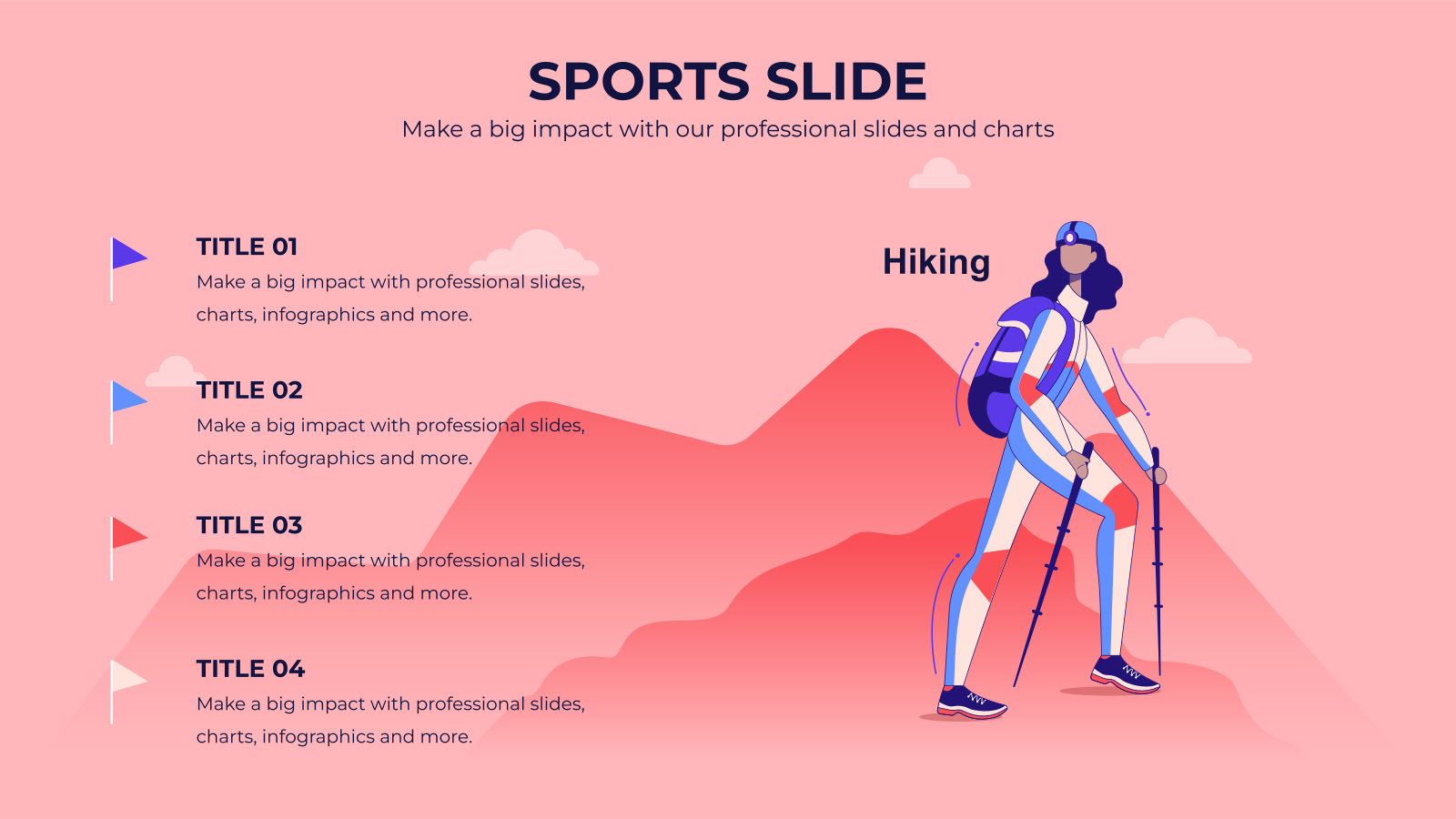 SPORTS SLIDE
Make a big impact with our professional slides and charts

TITLE 01
Make a big impact with professional slides, charts, infographics and more.

TITLE 02
Make a big impact with professional slides, charts, infographics and more.

TITLE 03
Make a big impact with professional slides, charts, infographics and more.

TITLE 04
Make a big impact with professional slides, charts, infographics and more.

Hiking